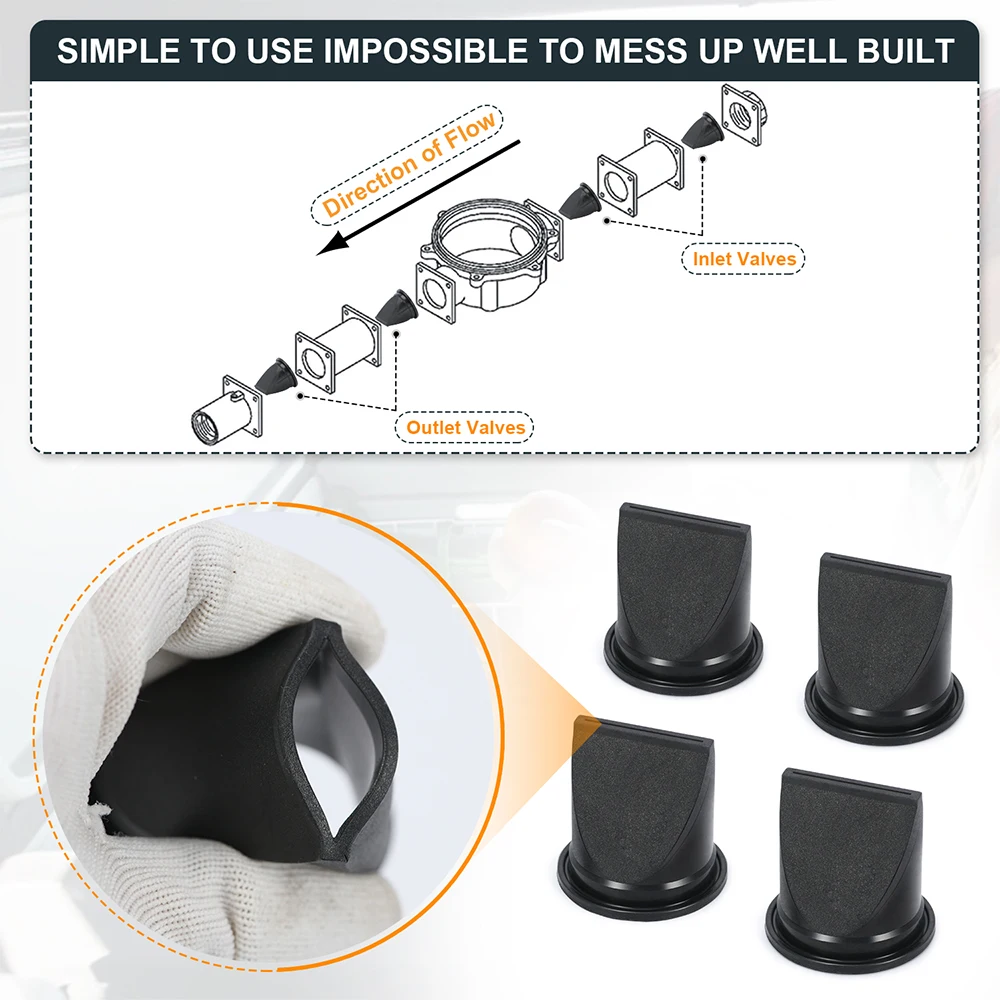 SIMPLE TO USE IMPOSSIBLE TO MESS UP WELL BUILT

Direction of Flow

Inlet Valves

Outlet Valves