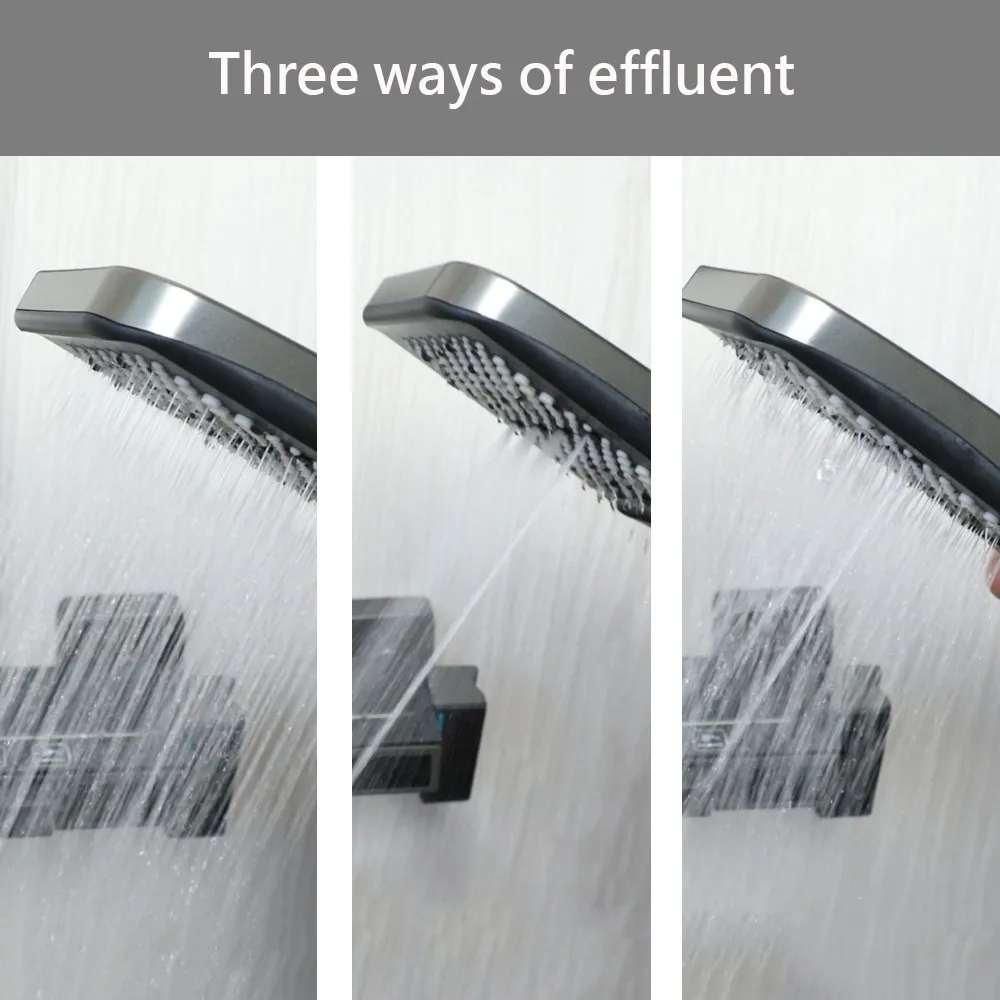 Three ways of effluent