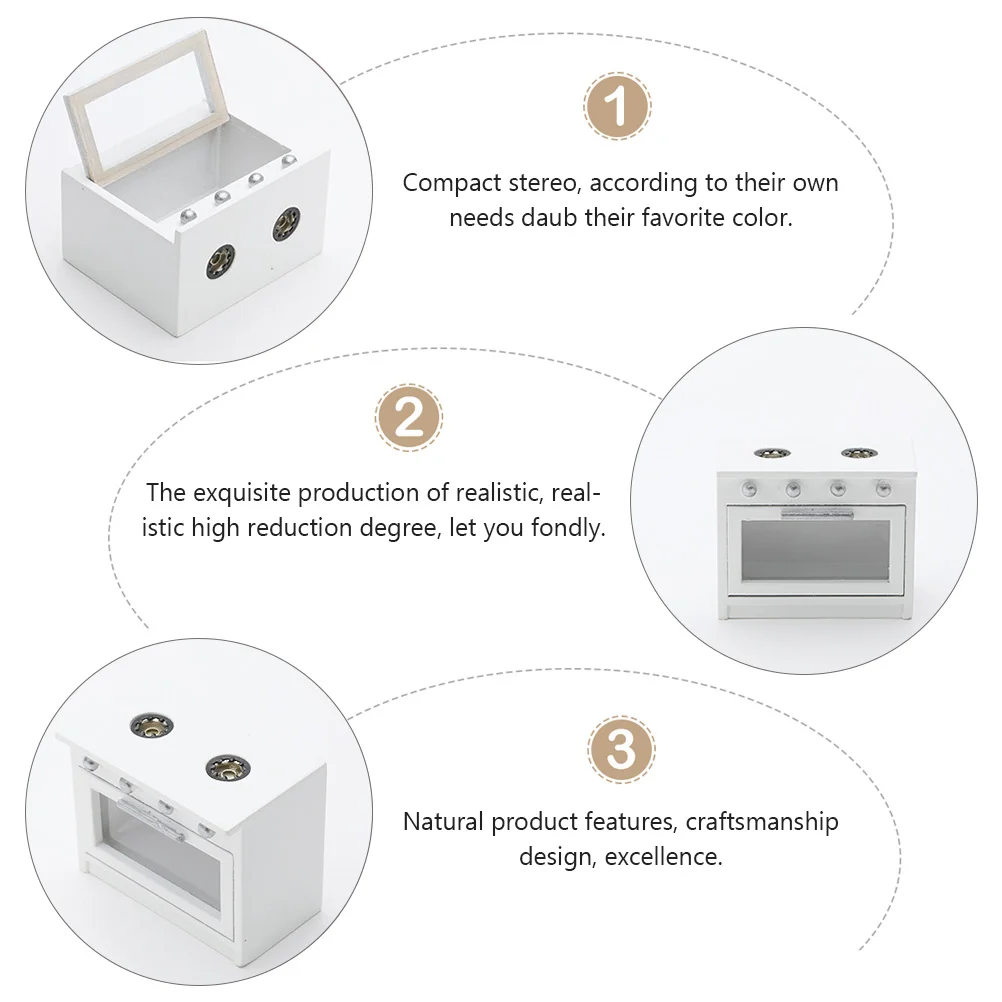 1

Compact stereo, according to their own needs daub their favorite color.

2

The exquisite production of realistic, realistic high reduction degree, let you fondly.

3

Natural product features, craftsmanship design, excellence.