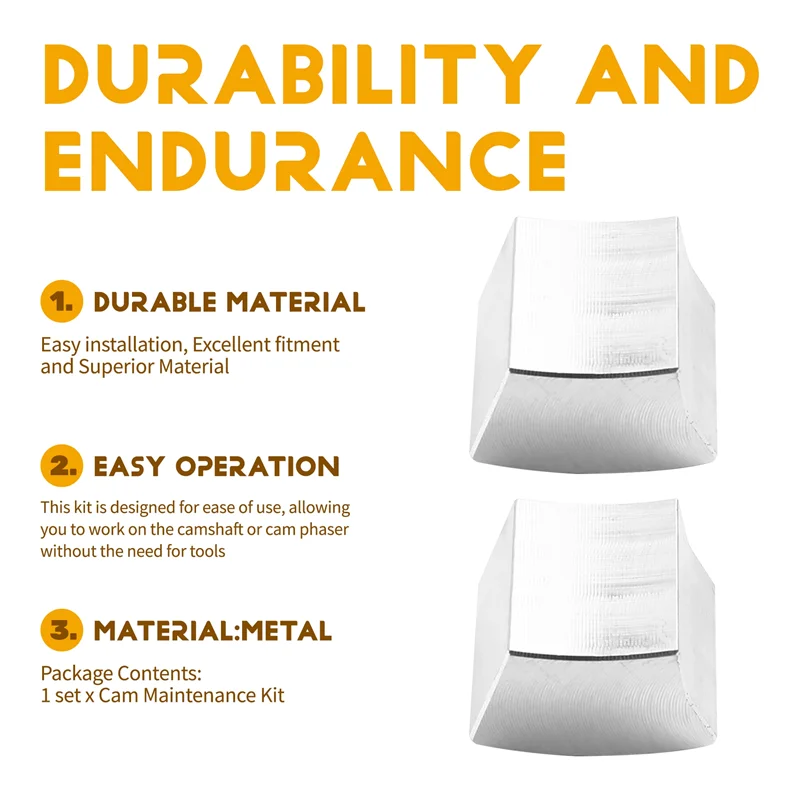 DURABILITY AND ENDURANCE

1. DURABLE MATERIAL

Easy installation, Excellent fitment and Superior Material

2. EASY OPERATION

This kit is designed for ease of use, allowing you to work on the camshaft or cam phaser without the need for tools

3. MATERIAL:METAL

Package Contents:
1 set x Cam Maintenance Kit