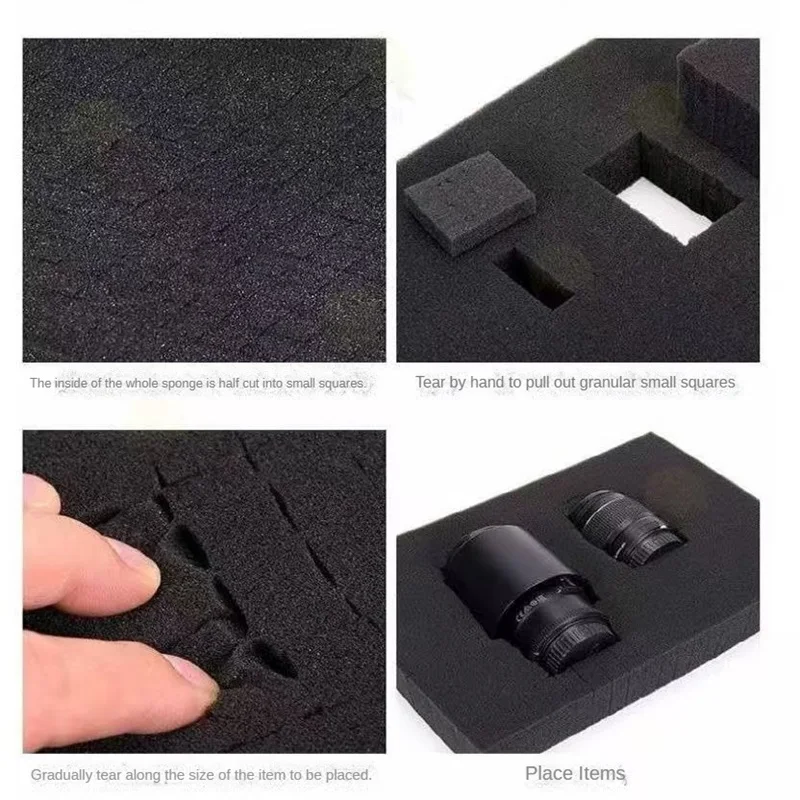 The inside of the whole sponge is half cut into small squares.

Tear by hand to pull out granular small squares

Gradually tear along the size of the item to be placed.

Place Items