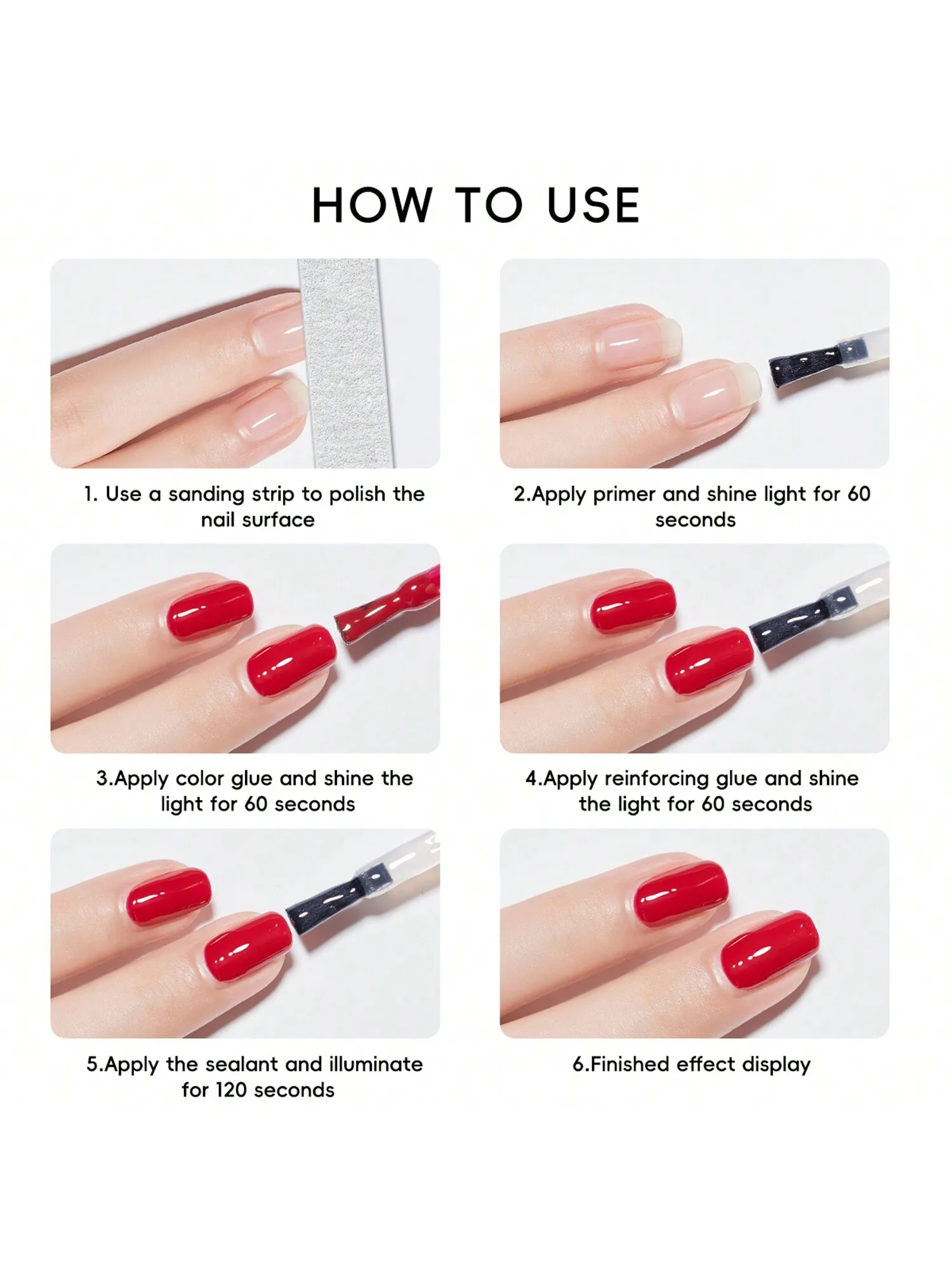 HOW TO USE

1. Use a sanding strip to polish the nail surface

2.Apply primer and shine light for 60 seconds

3.Apply color glue and shine the light for 60 seconds

4.Apply reinforcing glue and shine the light for 60 seconds

5.Apply the sealant and illuminate for 120 seconds

6.Finished effect display