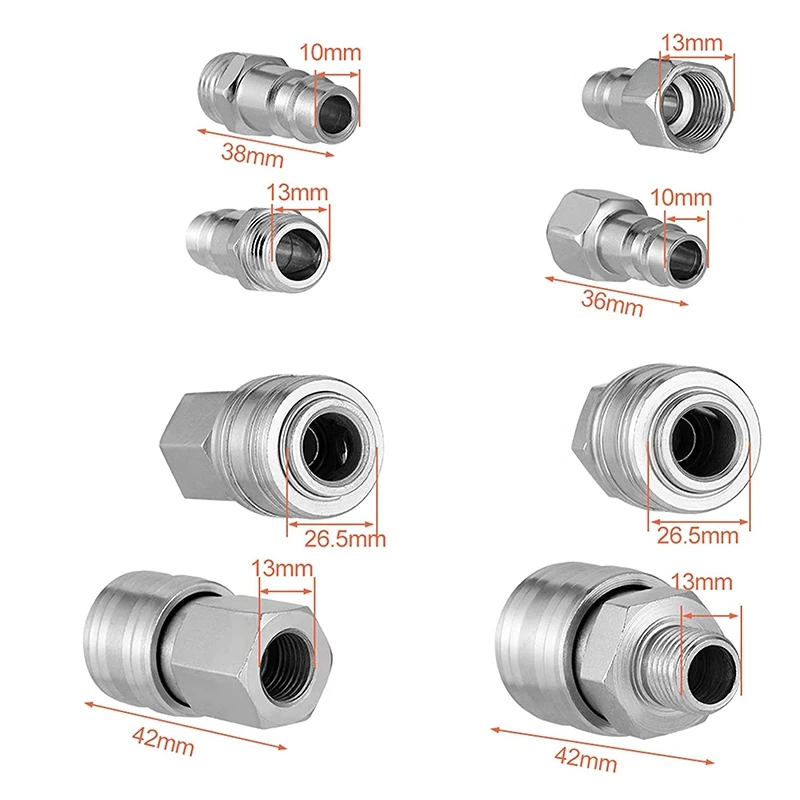 10mm
38mm
13mm
13mm
10mm
36mm
26.5mm
26.5mm
13mm
42mm
13mm
42mm