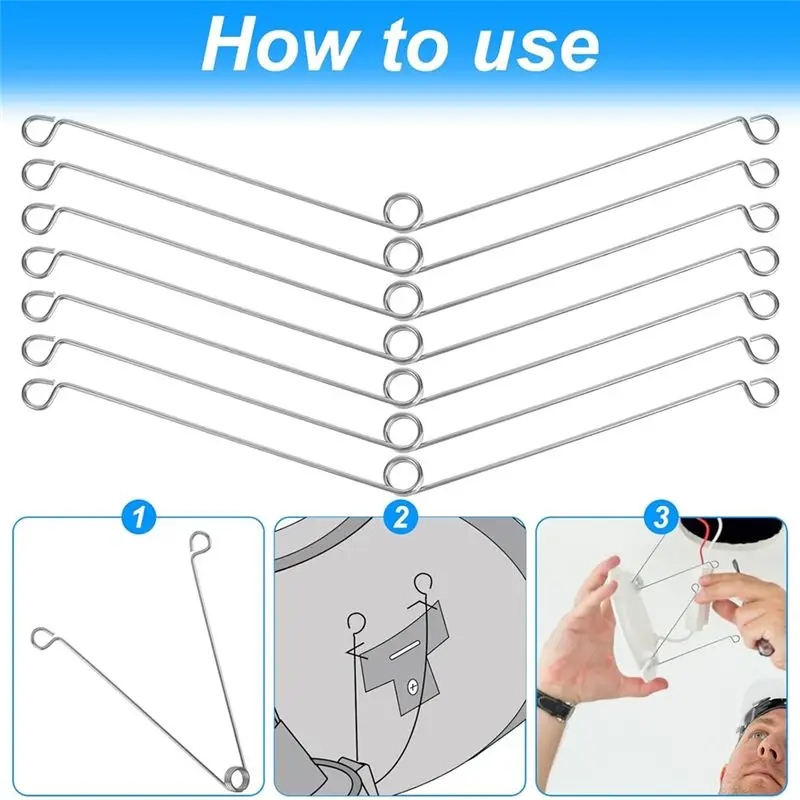 How to use

1

2

3