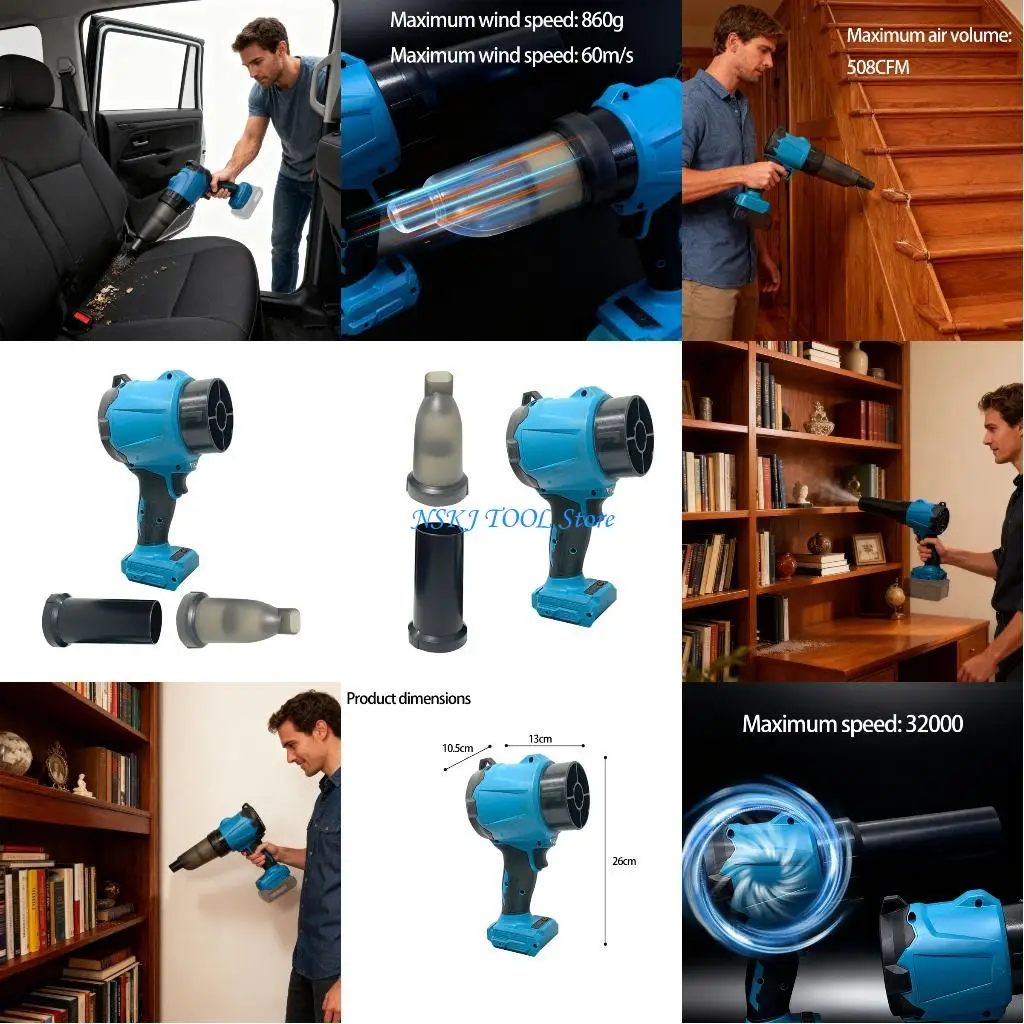 Maximum wind speed: 860g
Maximum wind speed: 60m/s

Maximum air volume: 508CFM

NSKJ TOOL Store

Product dimensions

10.5cm
13cm
26cm

Maximum speed: 32000