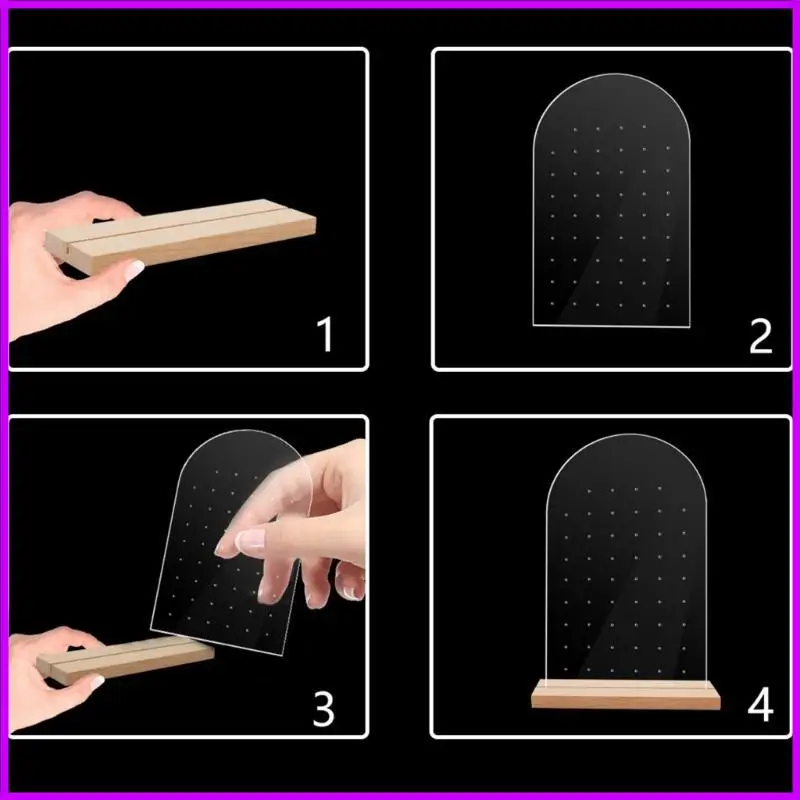 1

2

3

4