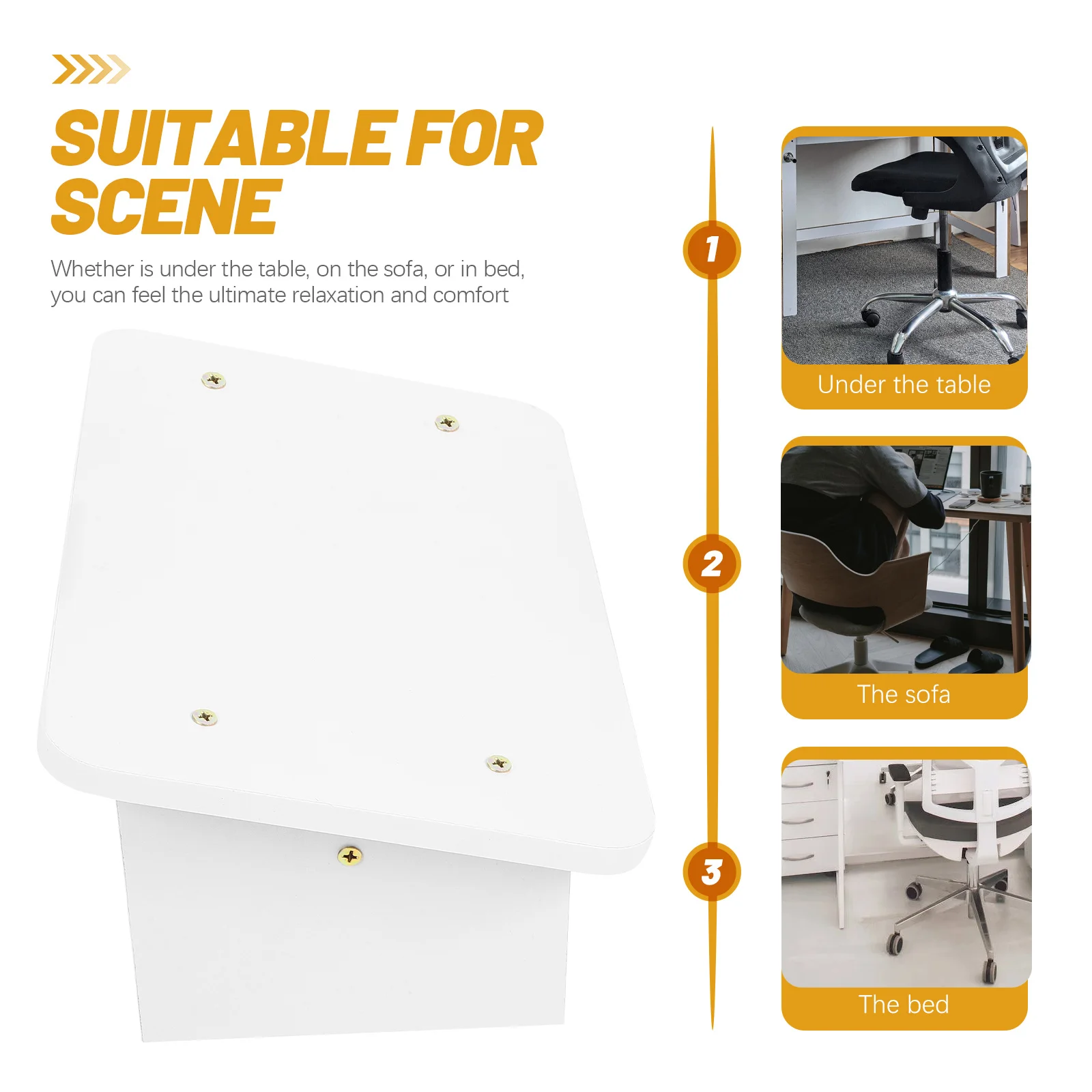 SUITABLE FOR SCENE

Whether is under the table, on the sofa, or in bed, you can feel the ultimate relaxation and comfort

1

Under the table

2

The sofa

3

The bed