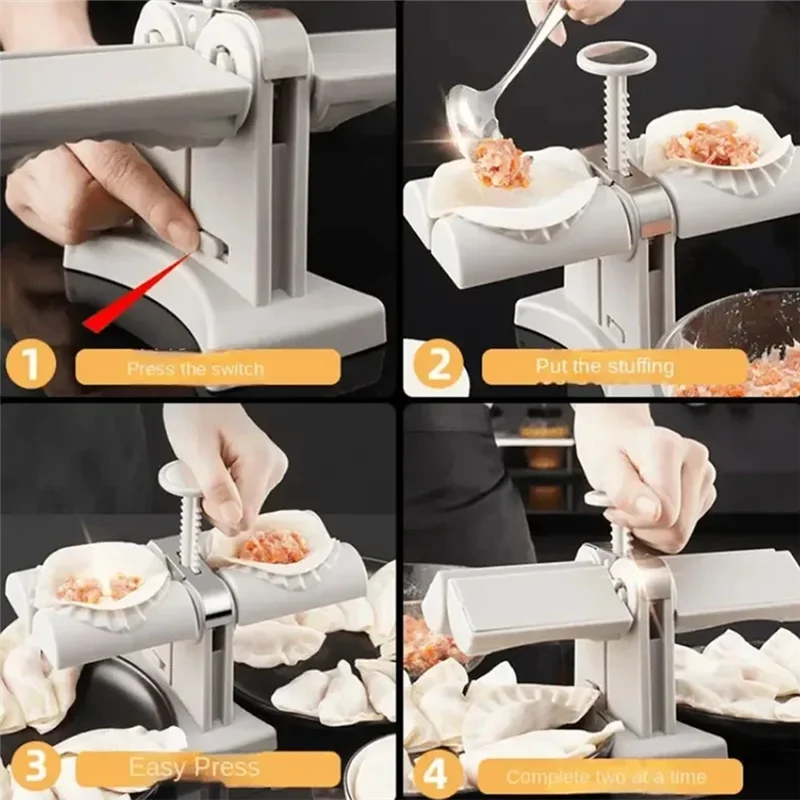 1 Press the switch

2 Put the stuffing

3 Easy Press

4 Complete two at a time