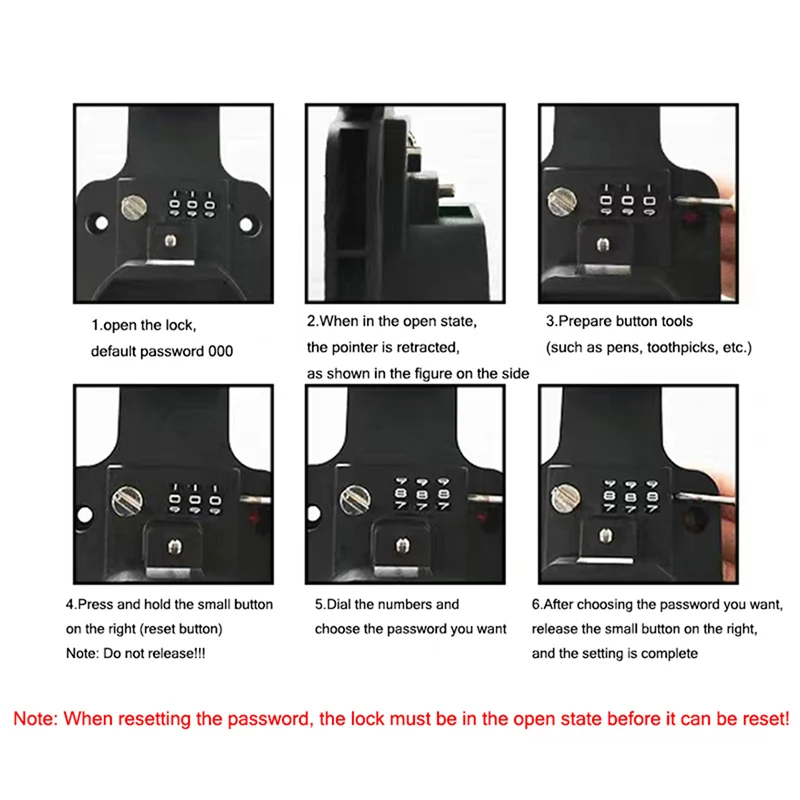 1.open the lock,
default password 000

2.When in the open state,
the pointer is retracted,
as shown in the figure on the side

3.Prepare button tools
(such as pens, toothpicks, etc.)

4.Press and hold the small button on the right (reset button)
Note: Do not release!!!

5.Dial the numbers and choose the password you want

6.After choosing the password you want, release the small button on the right, and the setting is complete

Note: When resetting the password, the lock must be in the open state before it can be reset!