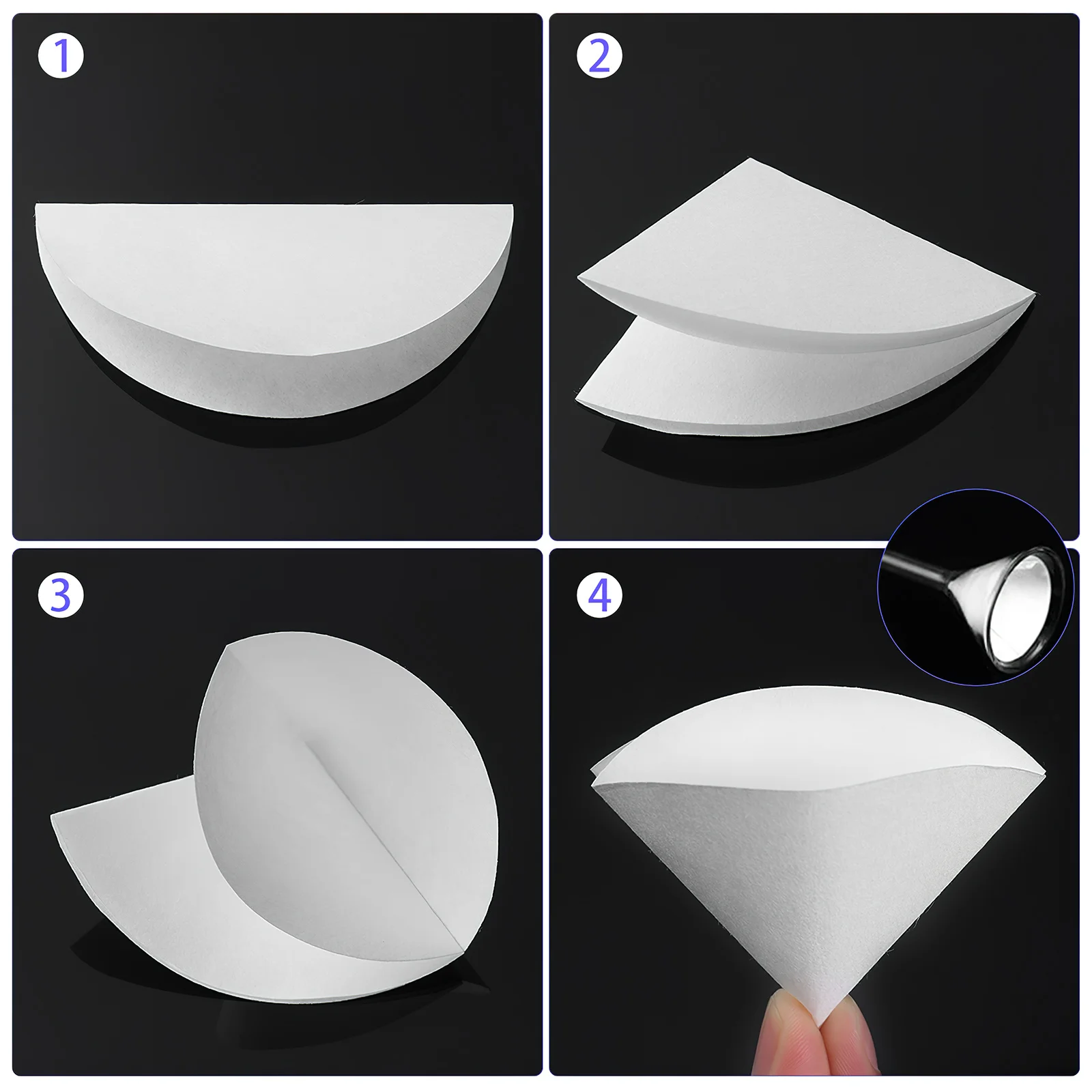 1

2

3

4