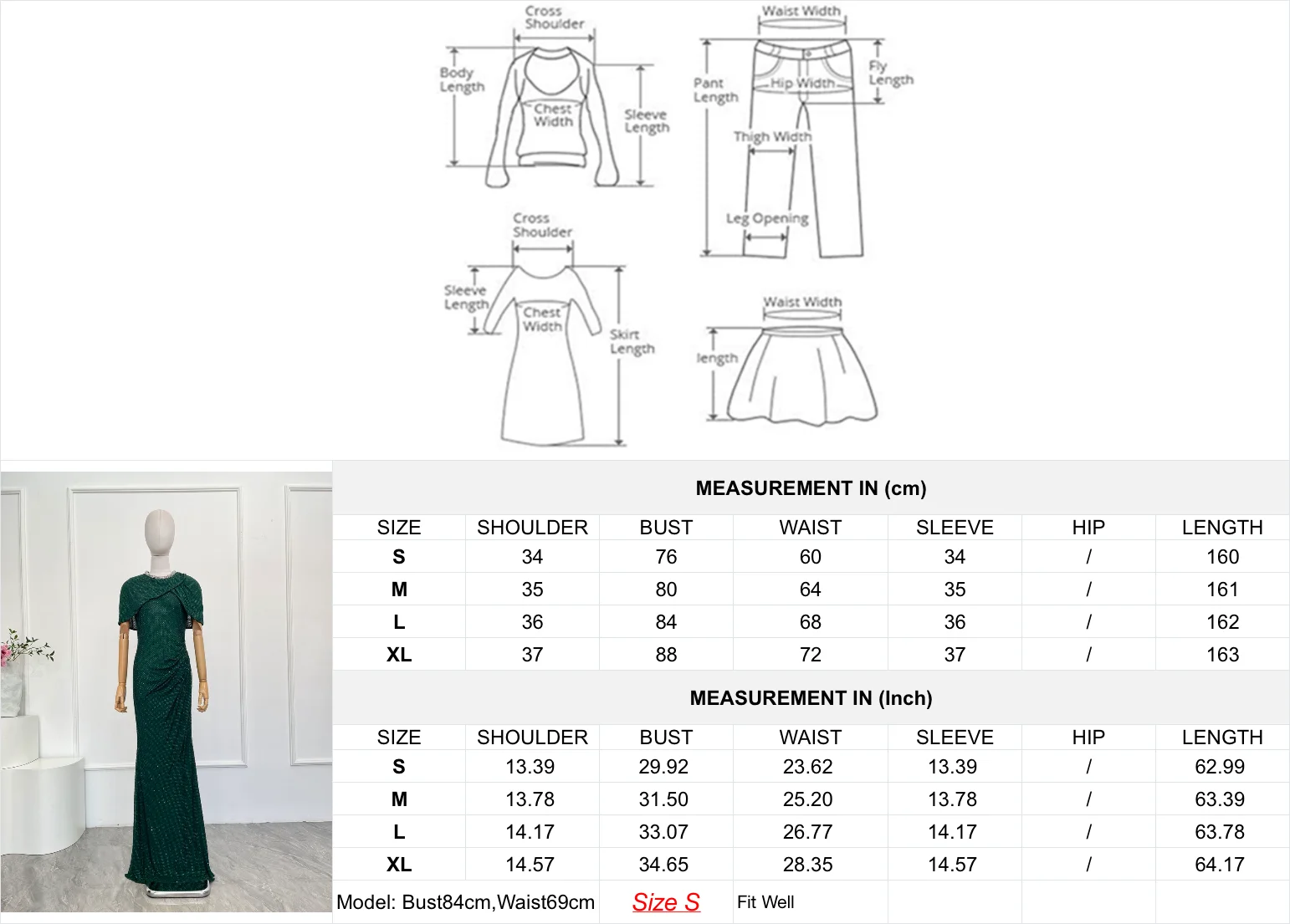 Cross Shoulder
Body Length
Chest Width
Sleeve Length

Waist Width
Pant Length
Hip Width
Fly Length
Thigh Width
Leg Opening

Cross Shoulder
Sleeve Length
Chest Width
Skirt Length

Waist Width
length

MEASUREMENT IN (cm)

| SIZE | SHOULDER | BUST | WAIST | SLEEVE | HIP | LENGTH |
|---|---|---|---|---|---|---|
| S | 34 | 76 | 60 | 34 | / | 160 |
| M | 35 | 80 | 64 | 35 | / | 161 |
| L | 36 | 84 | 68 | 36 | / | 162 |
| XL | 37 | 88 | 72 | 37 | / | 163 |

MEASUREMENT IN (Inch)

| SIZE | SHOULDER | BUST | WAIST | SLEEVE | HIP | LENGTH |
|---|---|---|---|---|---|---|
| S | 13.39 | 29.92 | 23.62 | 13.39 | / | 62.99 |
| M | 13.78 | 31.50 | 25.20 | 13.78 | / | 63.39 |
| L | 14.17 | 33.07 | 26.77 | 14.17 | / | 63.78 |
| XL | 14.57 | 34.65 | 28.35 | 14.57 | / | 64.17 |

Model: Bust84cm,Waist69cm Size S Fit Well