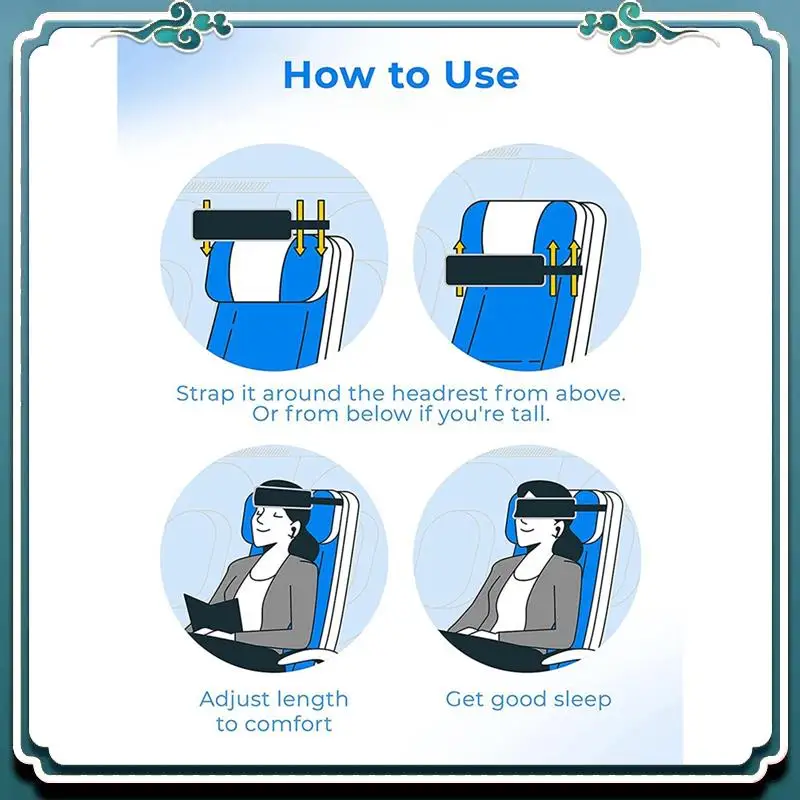 How to Use

Strap it around the headrest from above. Or from below if you're tall.

Adjust length to comfort

Get good sleep