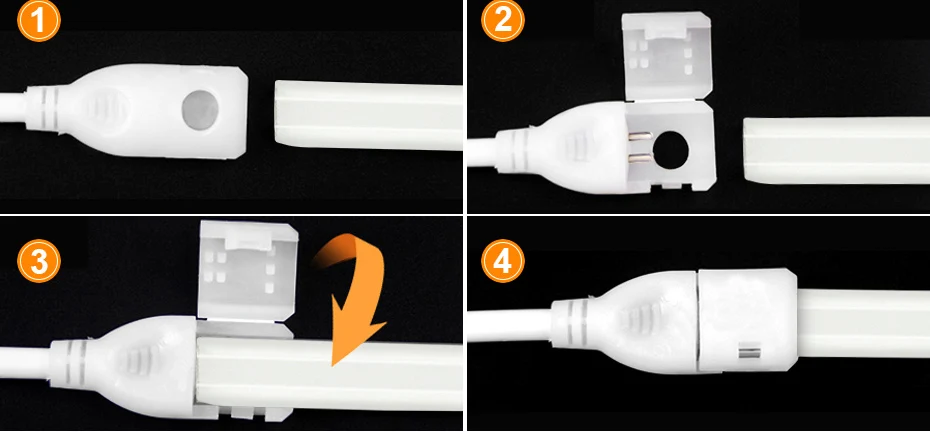 1

2

3

4