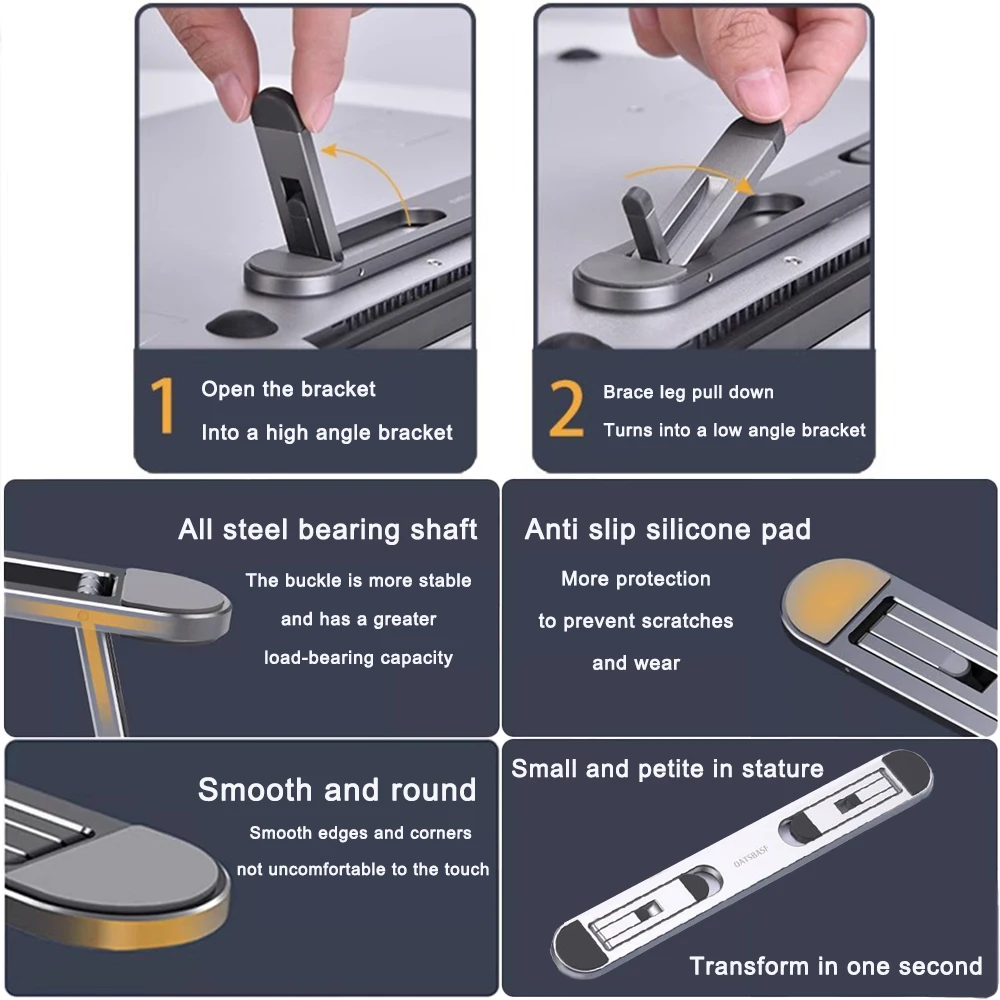 1 Open the bracket
Into a high angle bracket

2 Brace leg pull down
Turns into a low angle bracket

All steel bearing shaft
The buckle is more stable
and has a greater
load-bearing capacity

Anti slip silicone pad
More protection
to prevent scratches
and wear

Smooth and round
Smooth edges and corners
not uncomfortable to the touch

Small and petite in stature
OATSBASF
Transform in one second