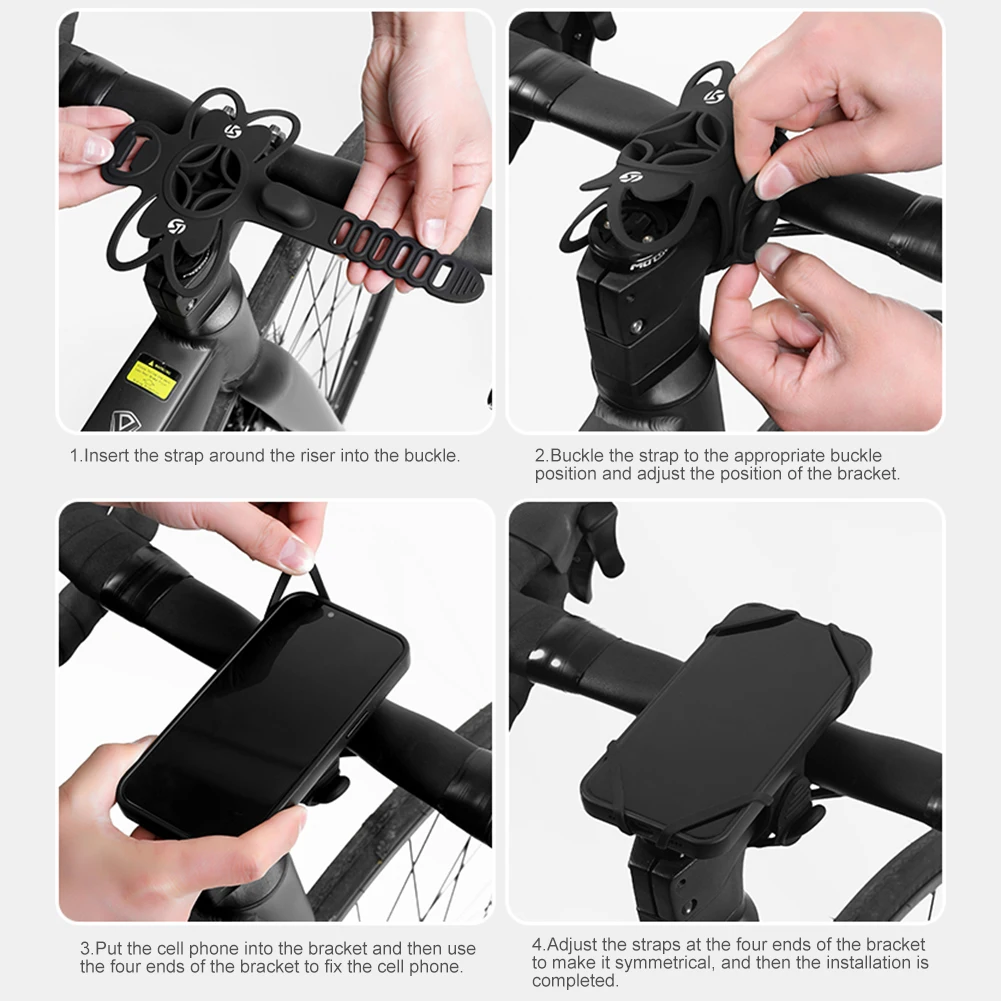 1.Insert the strap around the riser into the buckle.

2.Buckle the strap to the appropriate buckle position and adjust the position of the bracket.

3.Put the cell phone into the bracket and then use the four ends of the bracket to fix the cell phone.

4.Adjust the straps at the four ends of the bracket to make it symmetrical, and then the installation is completed.