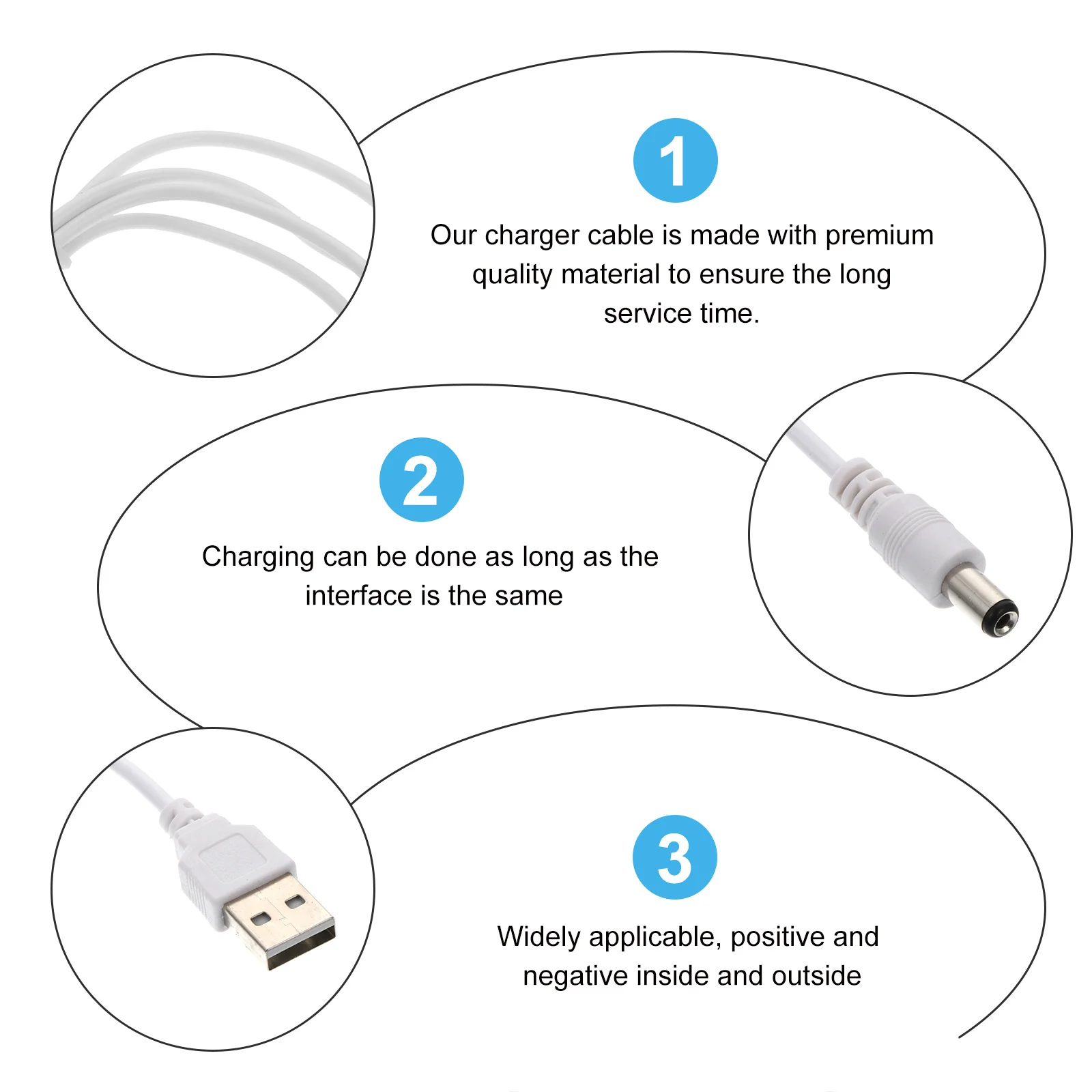 1

Our charger cable is made with premium quality material to ensure the long service time.

2

Charging can be done as long as the interface is the same

3

Widely applicable, positive and negative inside and outside