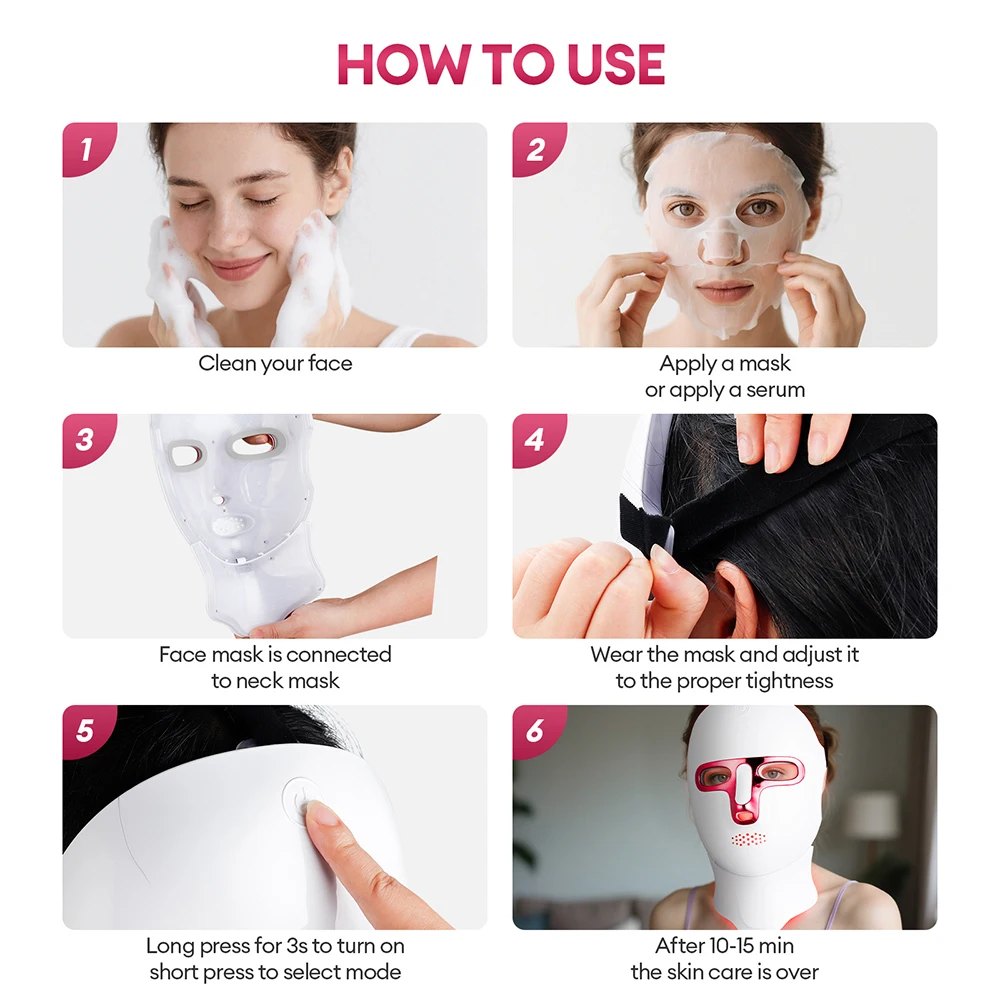 HOW TO USE

1
Clean your face

2
Apply a mask or apply a serum

3
Face mask is connected to neck mask

4
Wear the mask and adjust it to the proper tightness

5
Long press for 3s to turn on short press to select mode

6
After 10-15 min the skin care is over