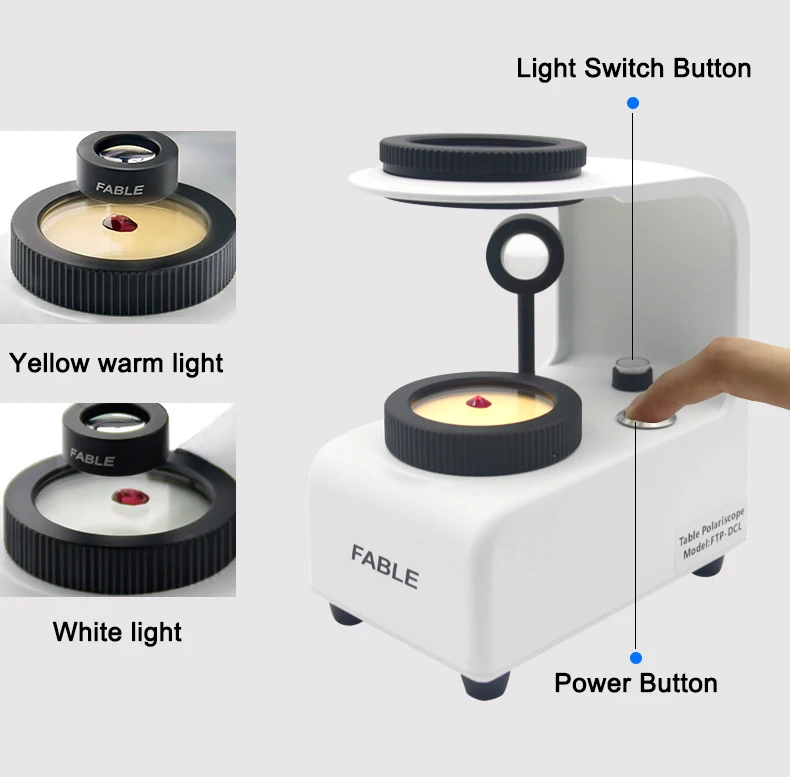 Light Switch Button

FABLE

Yellow warm light

FABLE

White light

FABLE

Table Polariscope
Model:FTP-DCL

Power Button