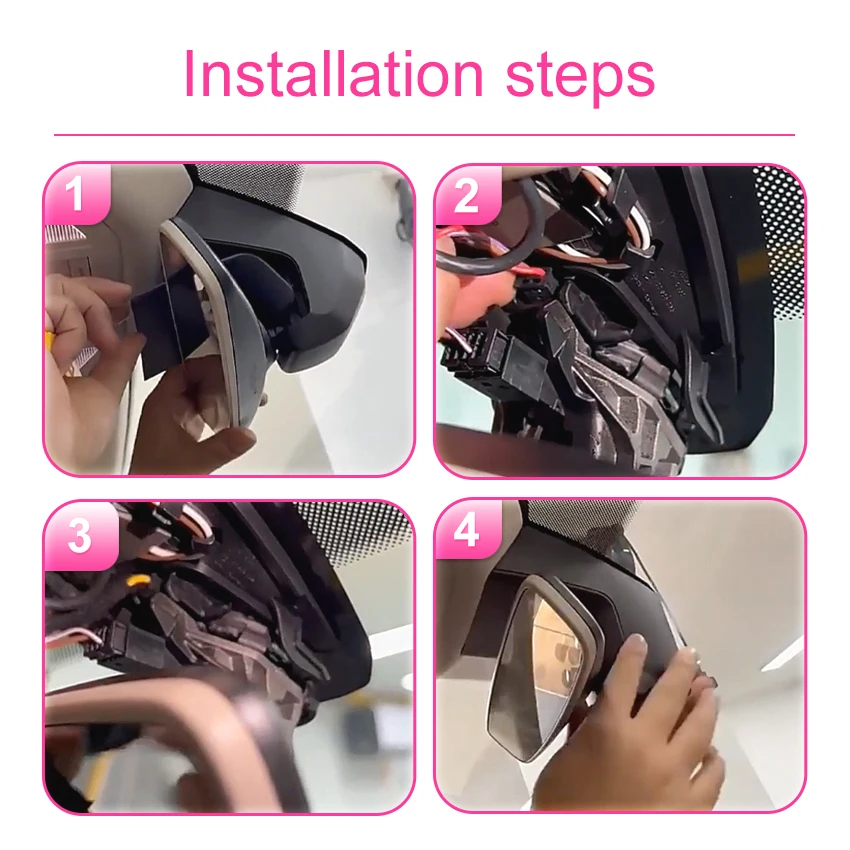 Installation steps

1

2

3

4