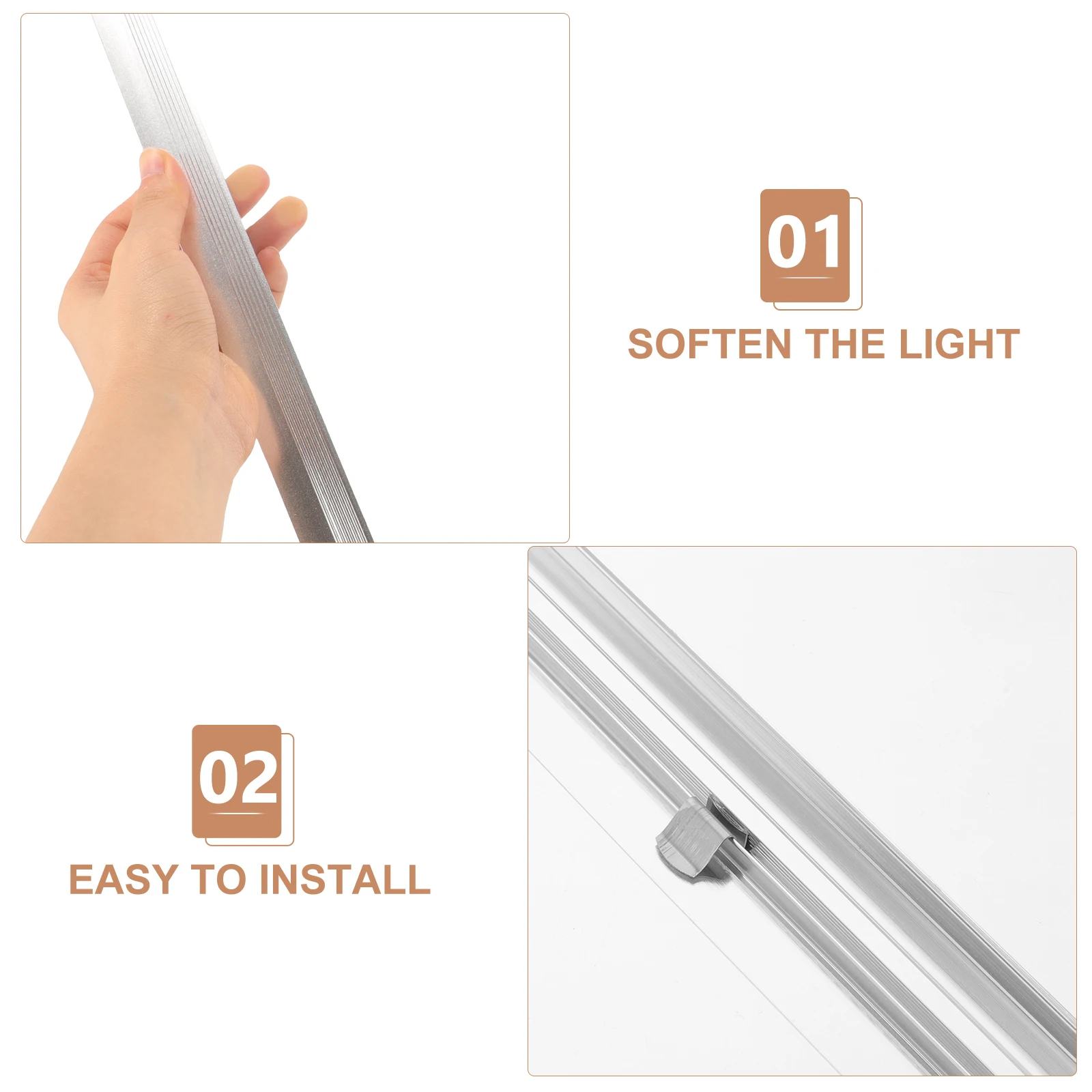 01

SOFTEN THE LIGHT

02

EASY TO INSTALL