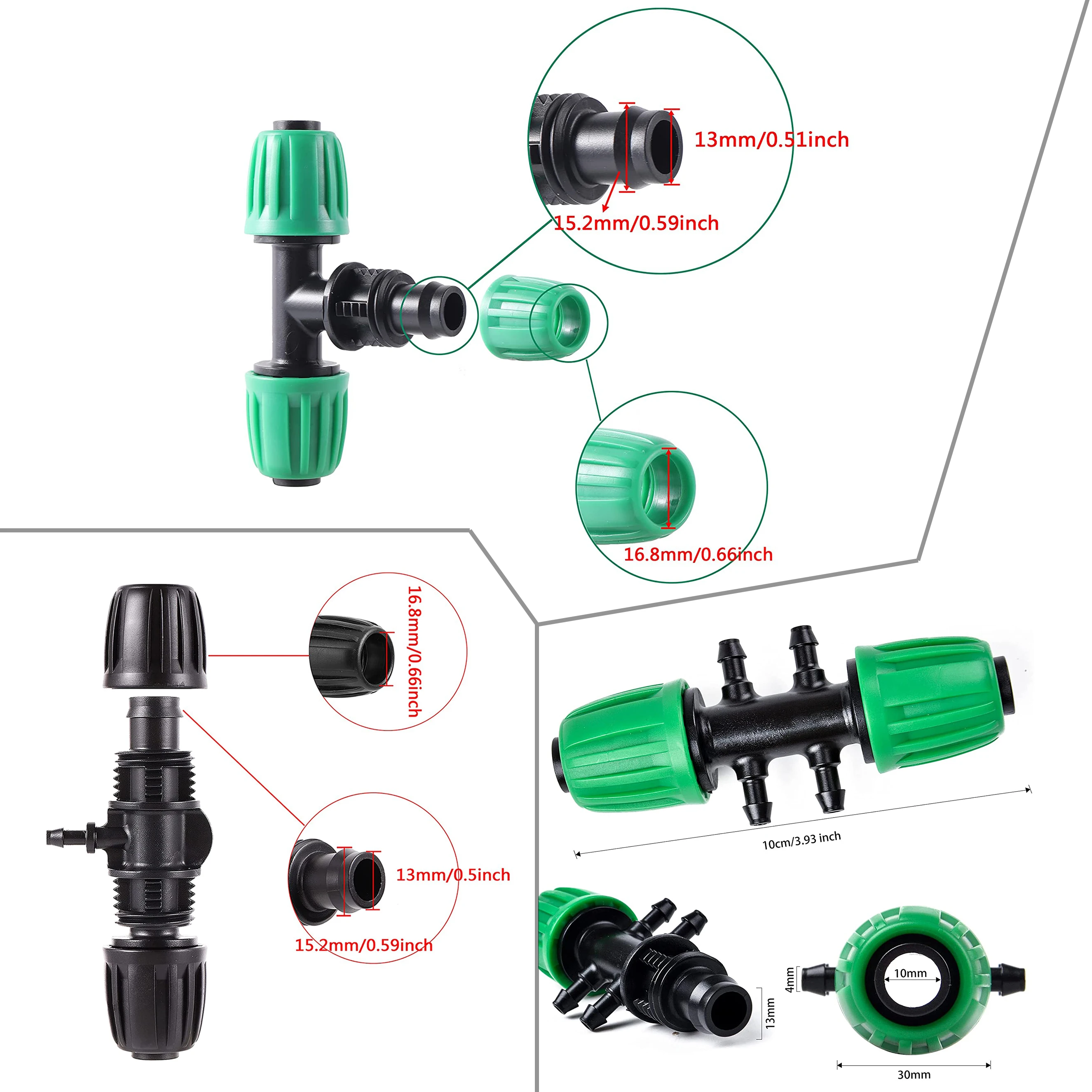 13mm/0.51inch

15.2mm/0.59inch

16.8mm/0.66inch

16.8mm/0.66inch

13mm/0.5inch

15.2mm/0.59inch

10cm/3.93 inch

13mm

4mm

10mm

30mm