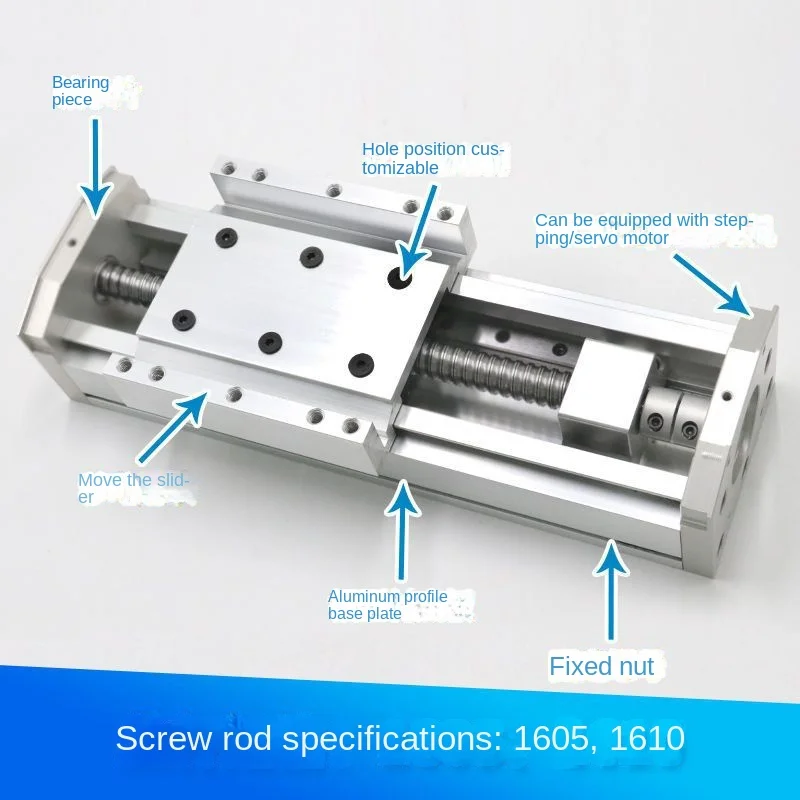 Bearing piece

Hole position customizable

Can be equipped with stepping/servo motor

Move the slider

Aluminum profile base plate

Fixed nut

Screw rod specifications: 1605, 1610