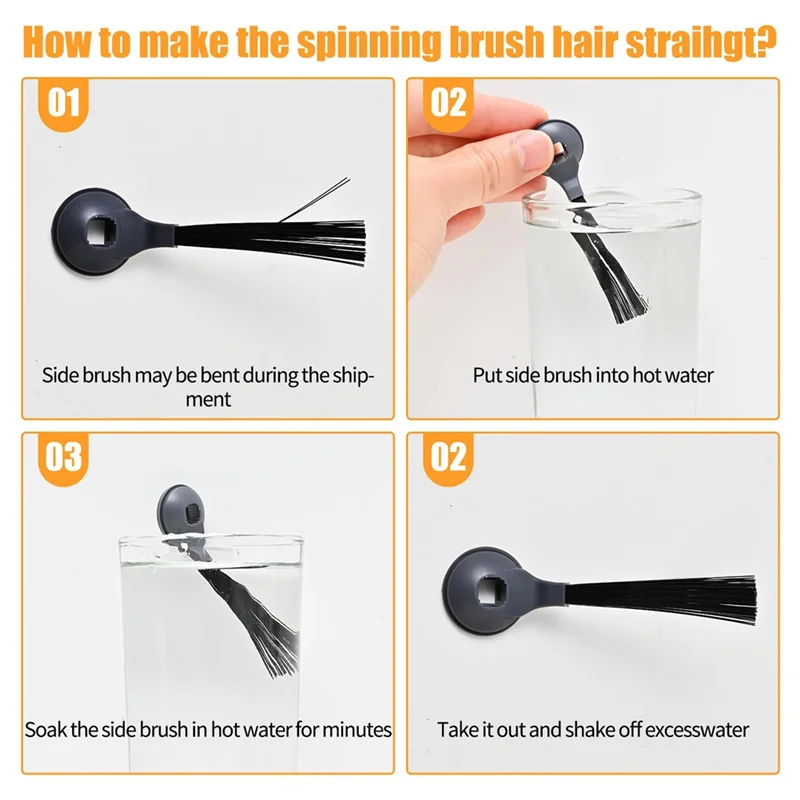 How to make the spinning brush hair straihgt?

01

Side brush may be bent during the shipment

02

Put side brush into hot water

03

Soak the side brush in hot water for minutes

02

Take it out and shake off excesswater