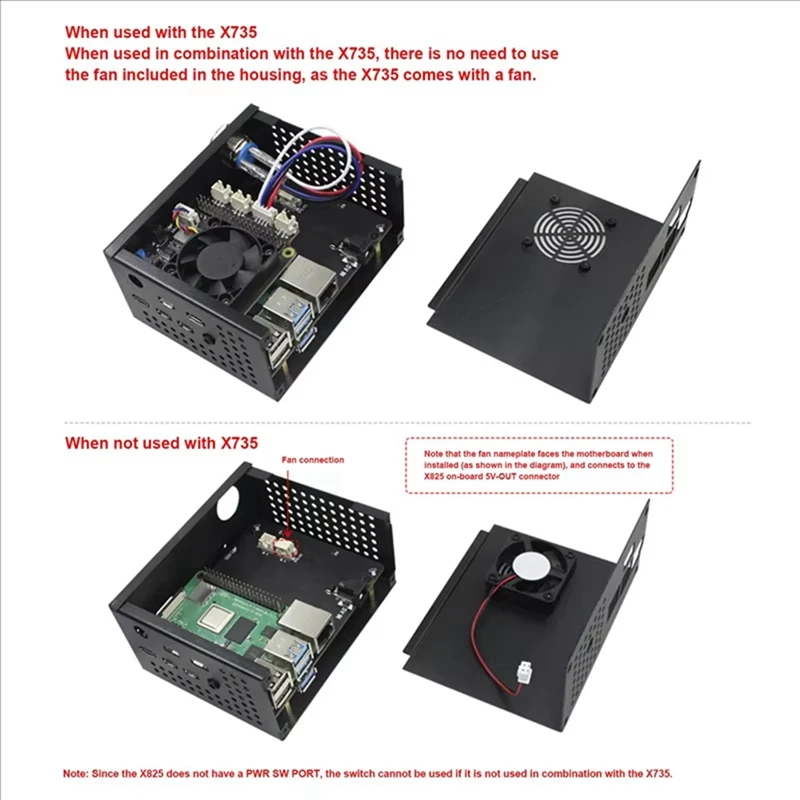 When used with the X735
When used in combination with the X735, there is no need to use the fan included in the housing, as the X735 comes with a fan.

When not used with X735

Fan connection

Note that the fan nameplate faces the motherboard when installed (as shown in the diagram), and connects to the X825 on-board 5V-OUT connector

Note: Since the X825 does not have a PWR SW PORT, the switch cannot be used if it is not used in combination with the X735.