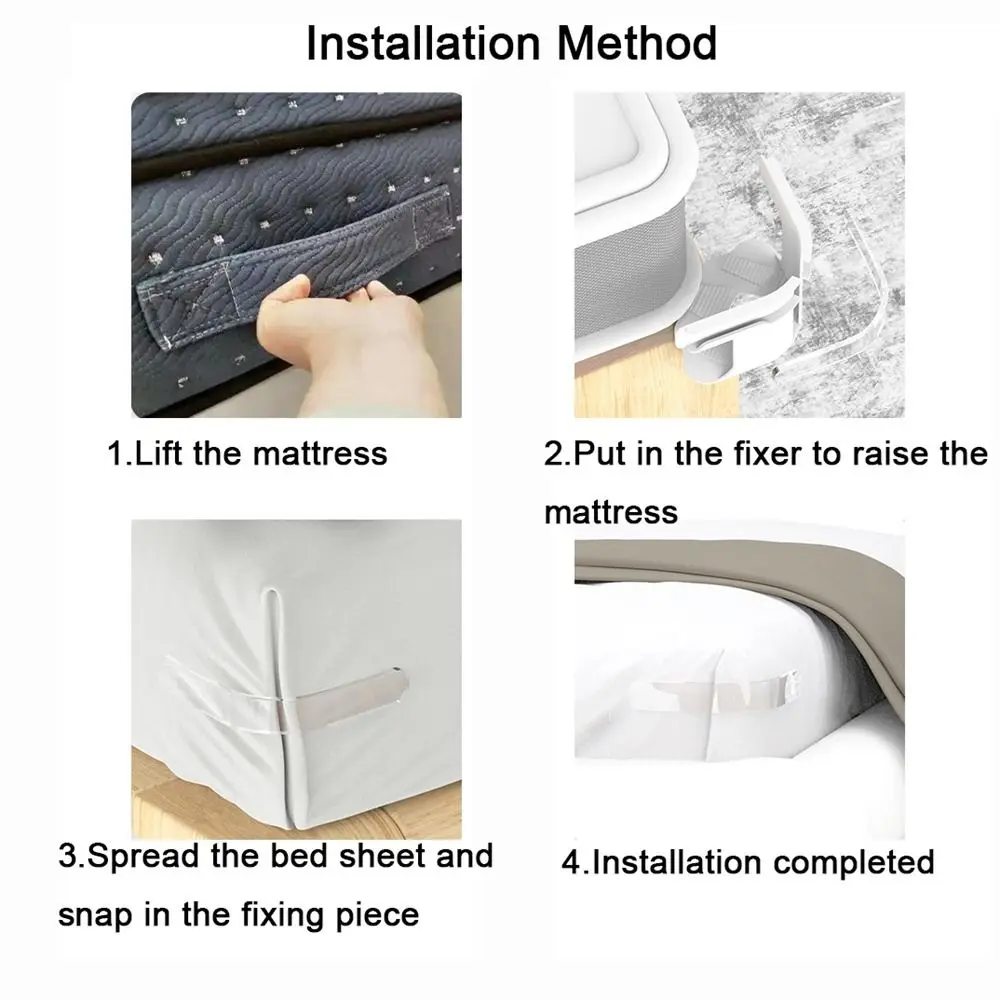 Installation Method

1.Lift the mattress

2.Put in the fixer to raise the mattress

3.Spread the bed sheet and snap in the fixing piece

4.Installation completed