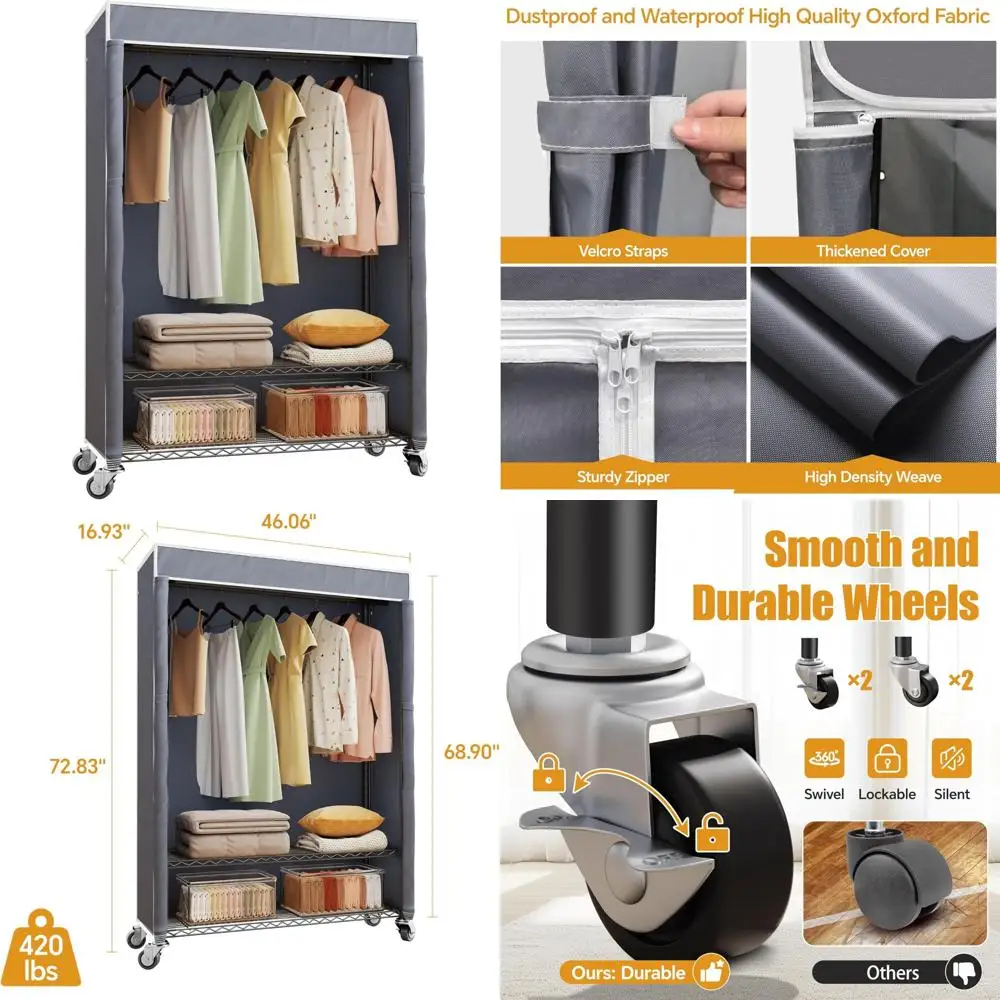 Dustproof and Waterproof High Quality Oxford Fabric

Velcro Straps

Thickened Cover

Sturdy Zipper

High Density Weave

16.93"

46.06"

72.83"

68.90"

420 lbs

Smooth and Durable Wheels

×2

×2

360°

Swivel

Lockable

Silent

Ours: Durable

Others