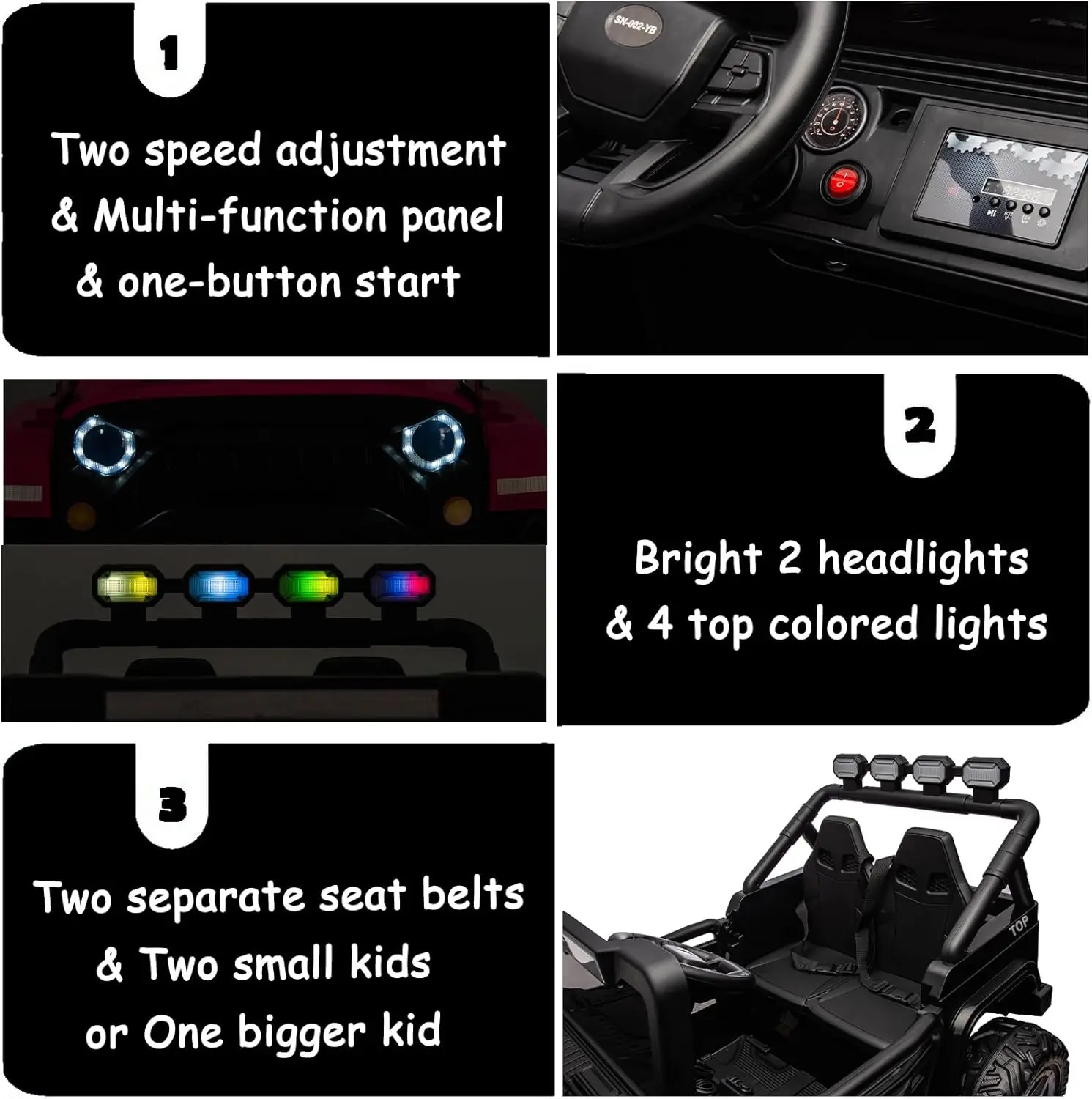 1

Two speed adjustment & Multi-function panel & one-button start

SN-002-YB

2

Bright 2 headlights & 4 top colored lights

3

Two separate seat belts & Two small kids or One bigger kid

TOP