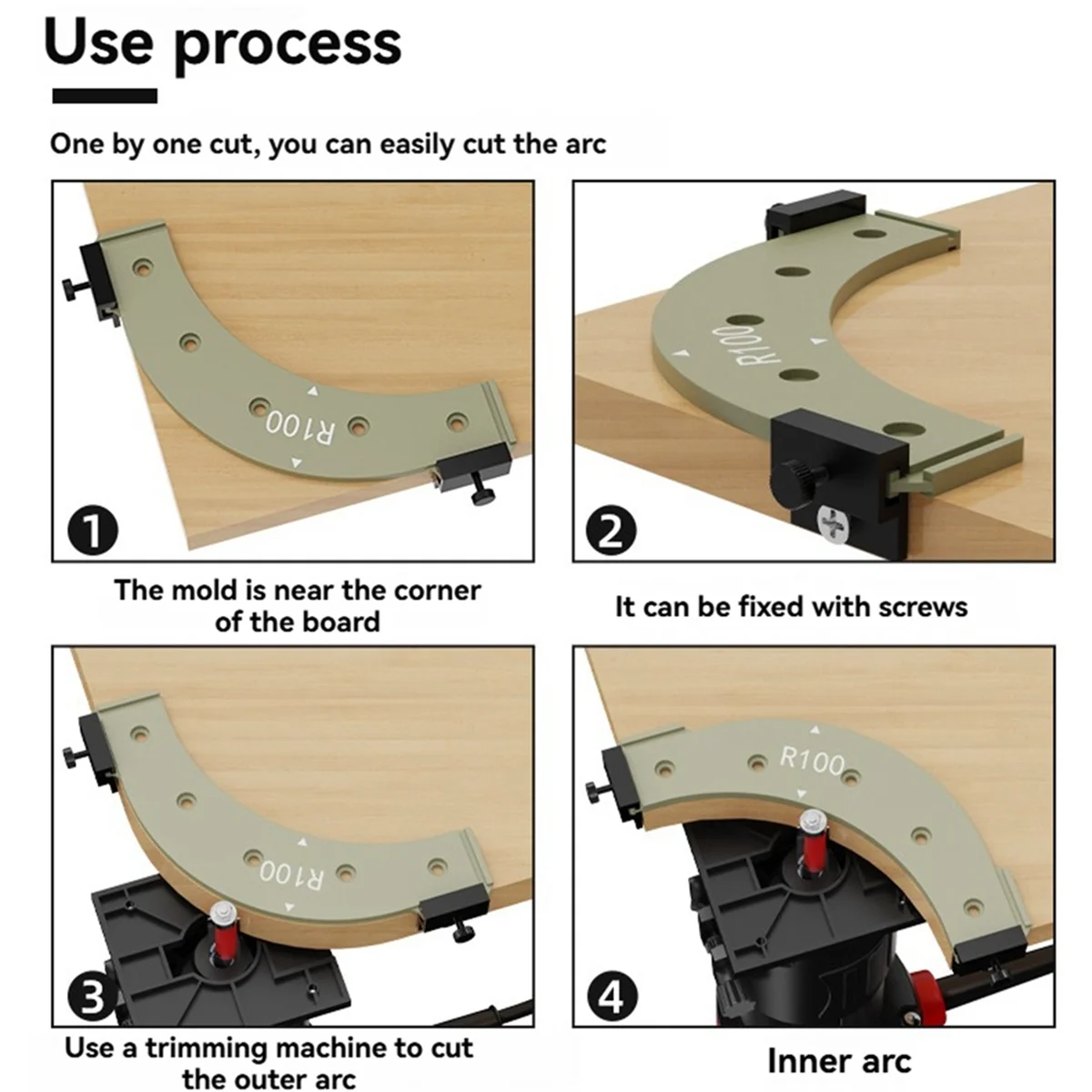 Use process

One by one cut, you can easily cut the arc

R100

1

The mold is near the corner of the board

R100

2

It can be fixed with screws

R100

3

Use a trimming machine to cut the outer arc

R100

4

Inner arc