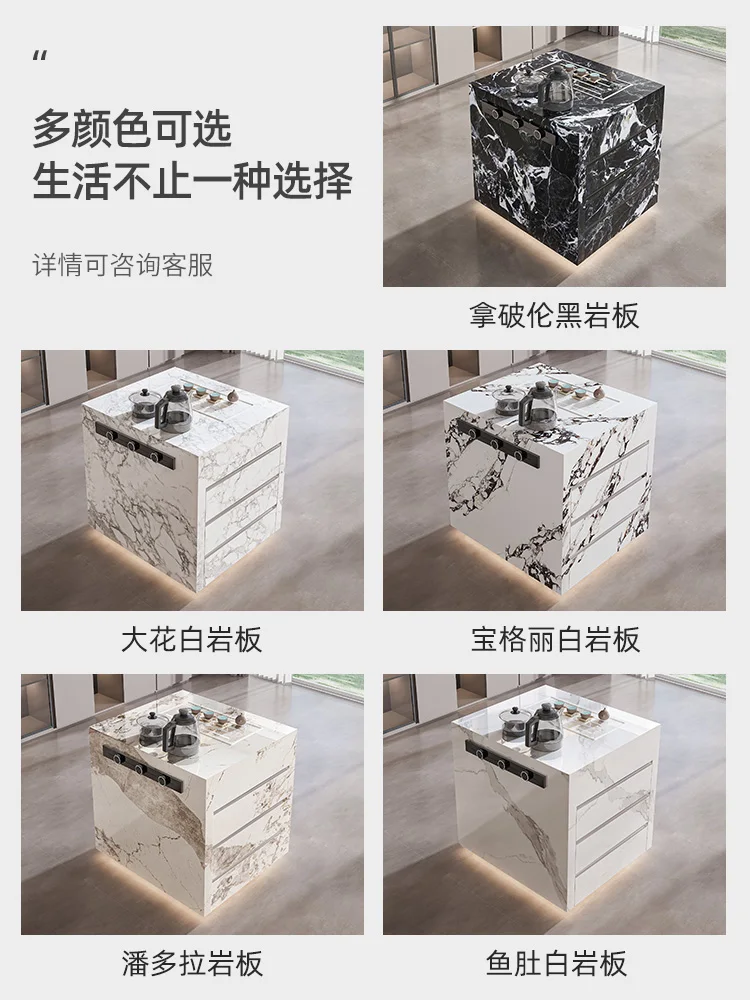 “

多颜色可选
生活不止一种选择

详情可咨询客服

拿破伦黑岩板

大花白岩板

宝格丽白岩板

潘多拉岩板

鱼肚白岩板