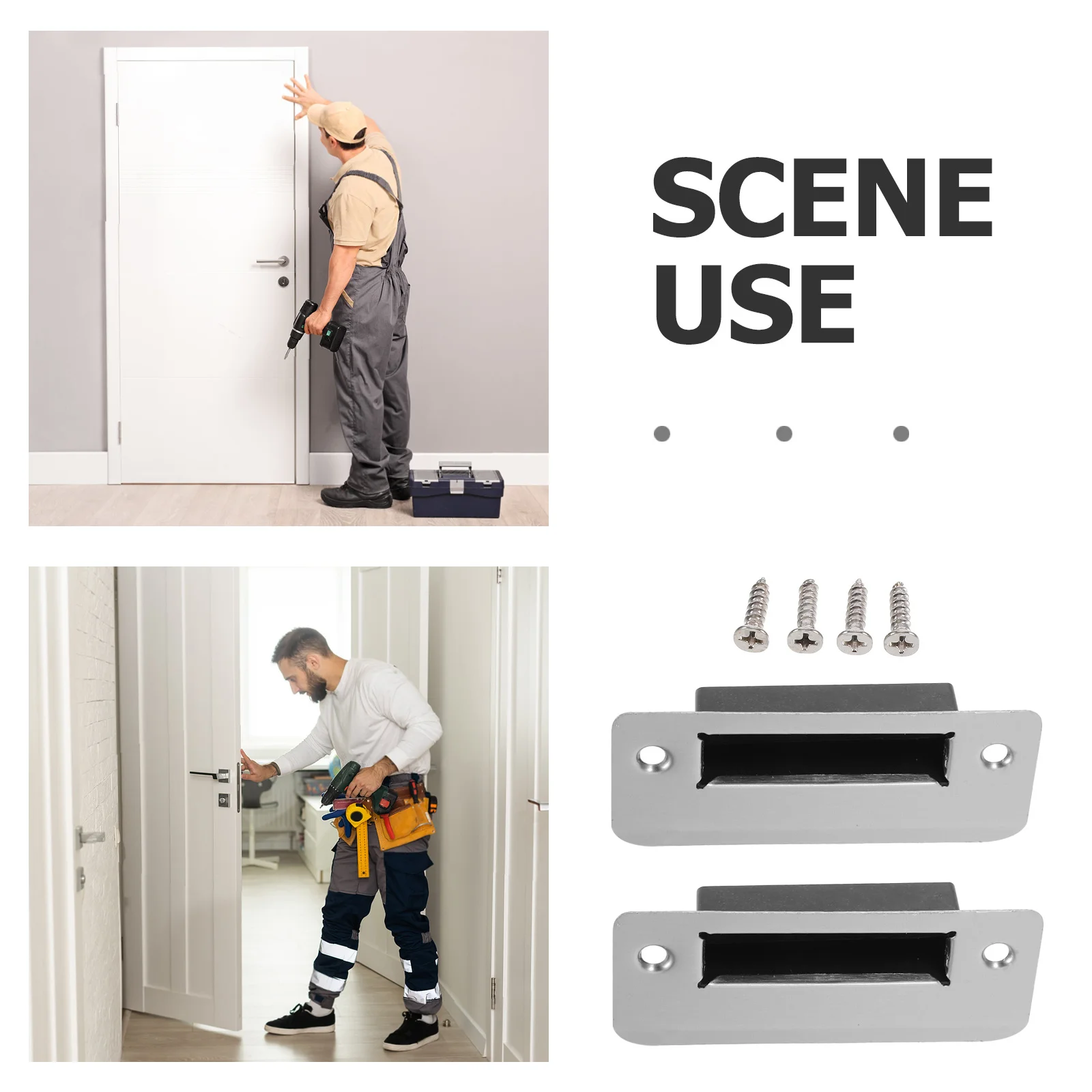 SCENE
USE