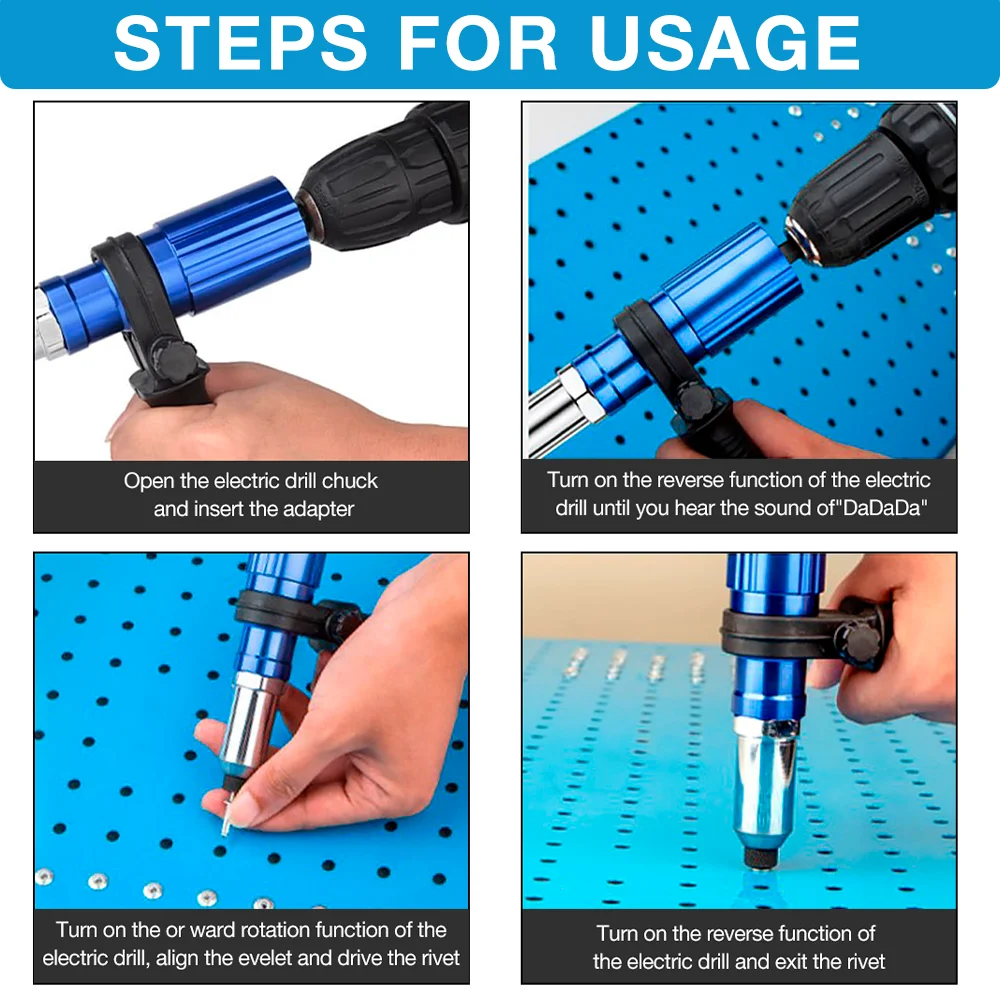 STEPS FOR USAGE

Open the electric drill chuck and insert the adapter

Turn on the reverse function of the electric drill until you hear the sound of"DaDaDa"

Turn on the or ward rotation function of the electric drill, align the evelet and drive the rivet

Turn on the reverse function of the electric drill and exit the rivet