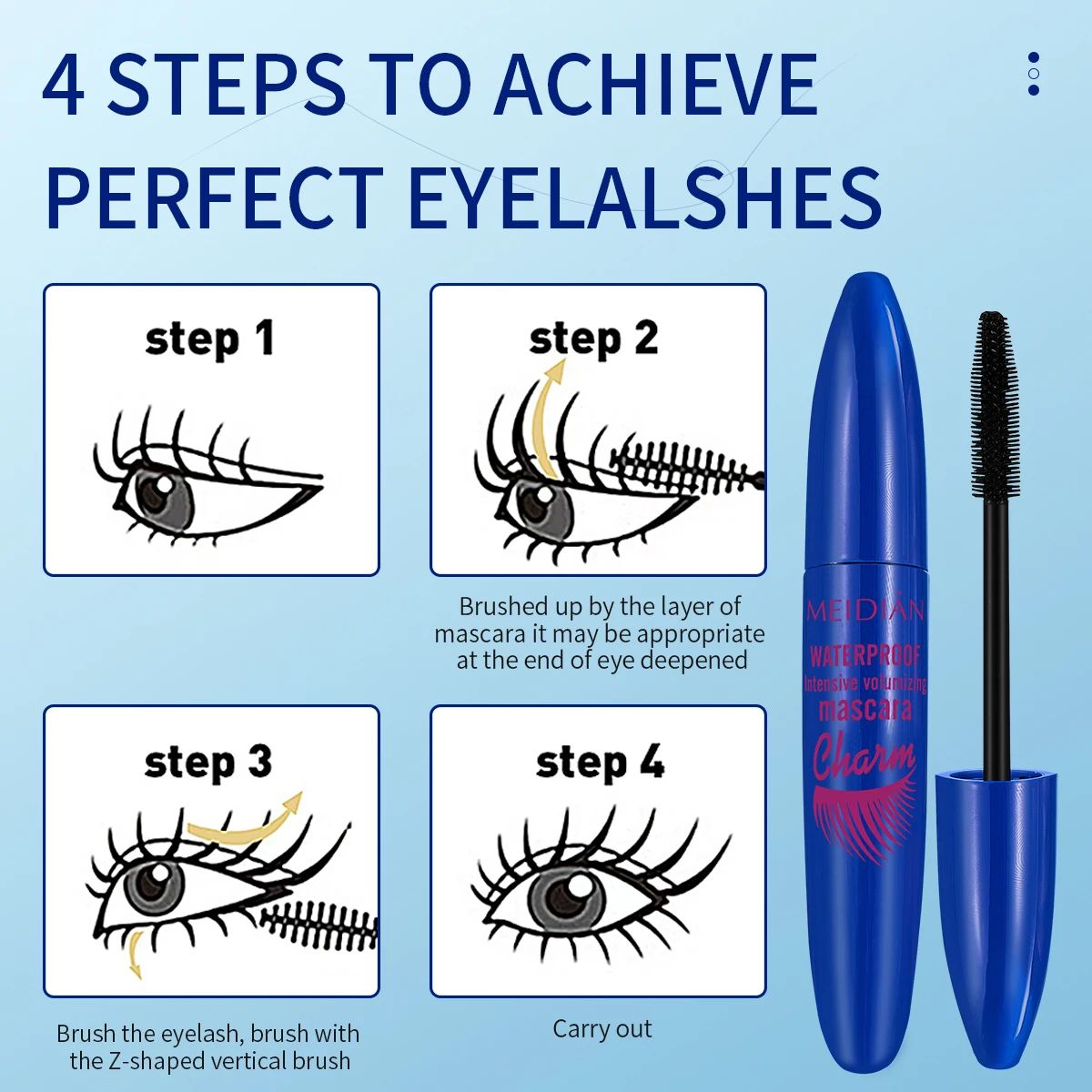 4 STEPS TO ACHIEVE PERFECT EYELALSHES

step 1

step 2

Brushed up by the layer of mascara it may be appropriate at the end of eye deepened

step 3

Brush the eyelash, brush with the Z-shaped vertical brush

step 4

Carry out

MEIDIAN
WATERPROOF
Intensive volumizing
mascara
Charm