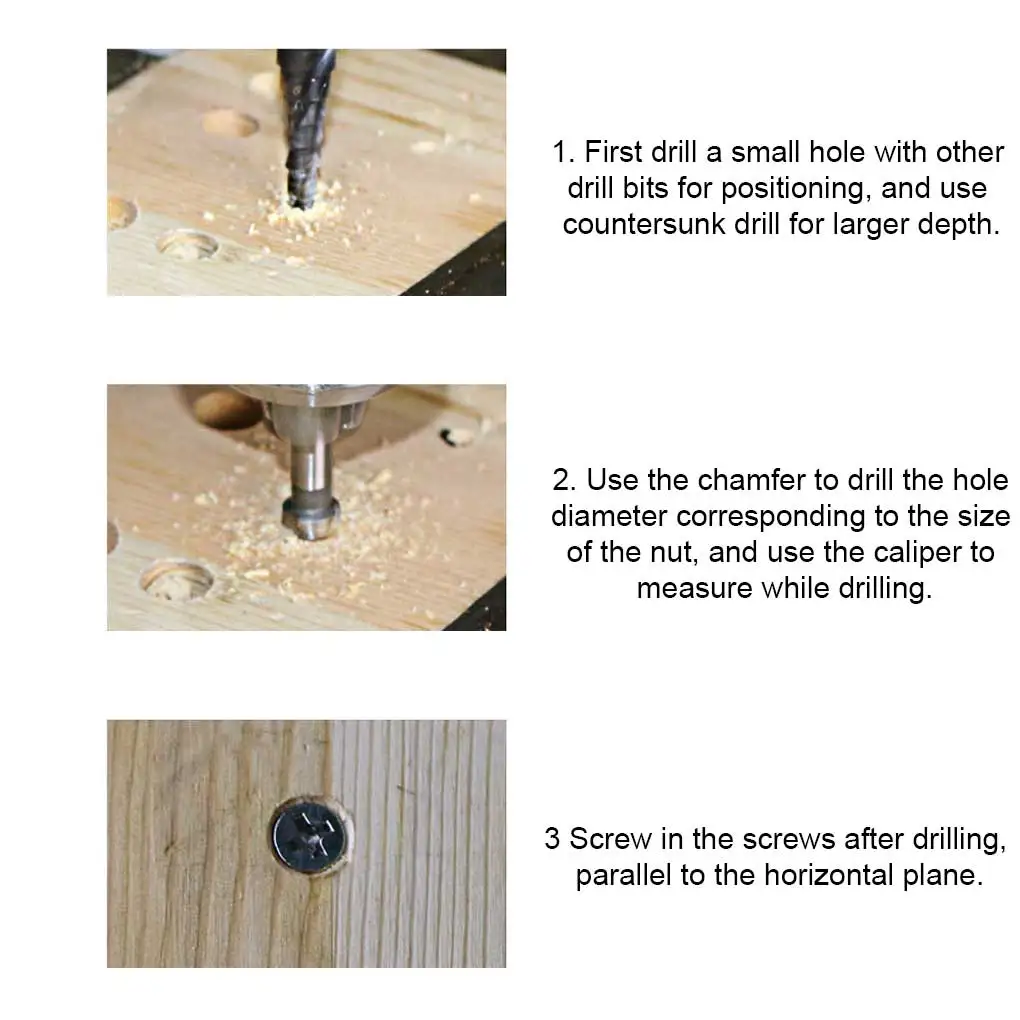 1. First drill a small hole with other drill bits for positioning, and use countersunk drill for larger depth.

2. Use the chamfer to drill the hole diameter corresponding to the size of the nut, and use the caliper to measure while drilling.

3 Screw in the screws after drilling, parallel to the horizontal plane.