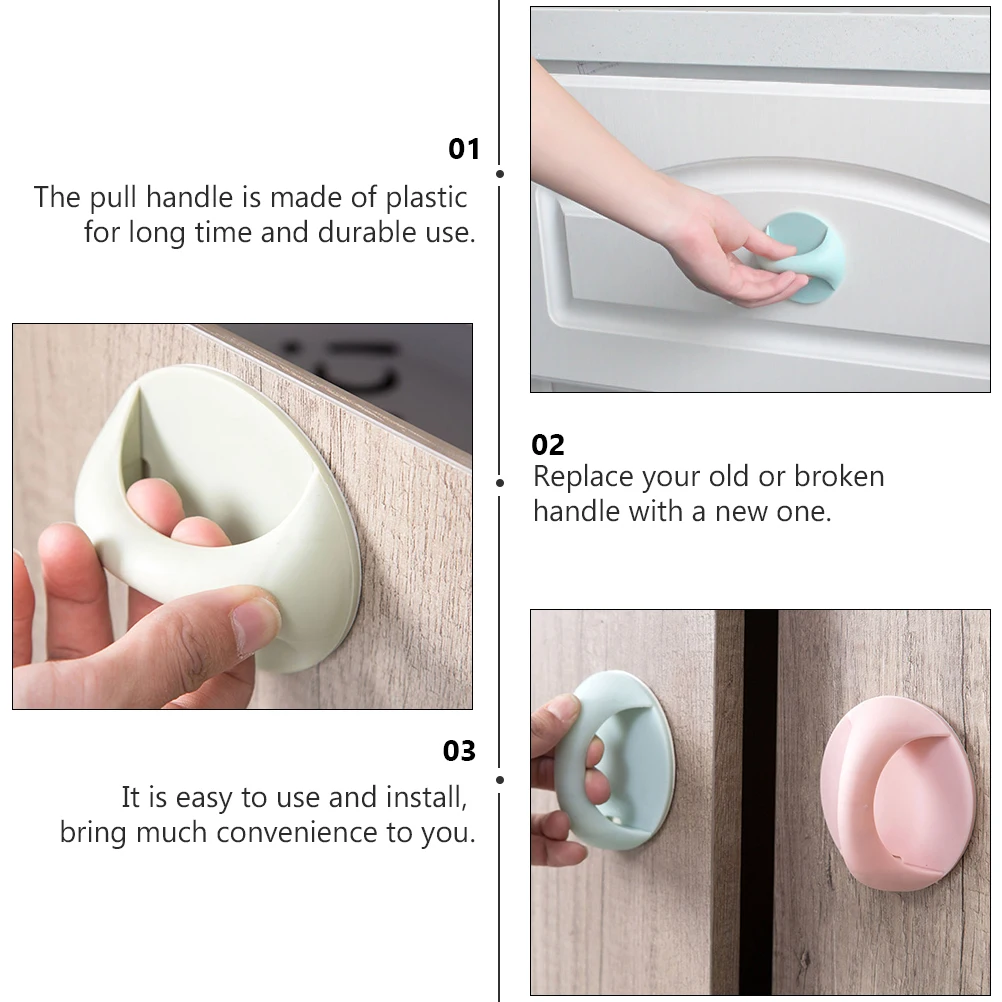 01
The pull handle is made of plastic for long time and durable use.

02
Replace your old or broken handle with a new one.

03
It is easy to use and install, bring much convenience to you.