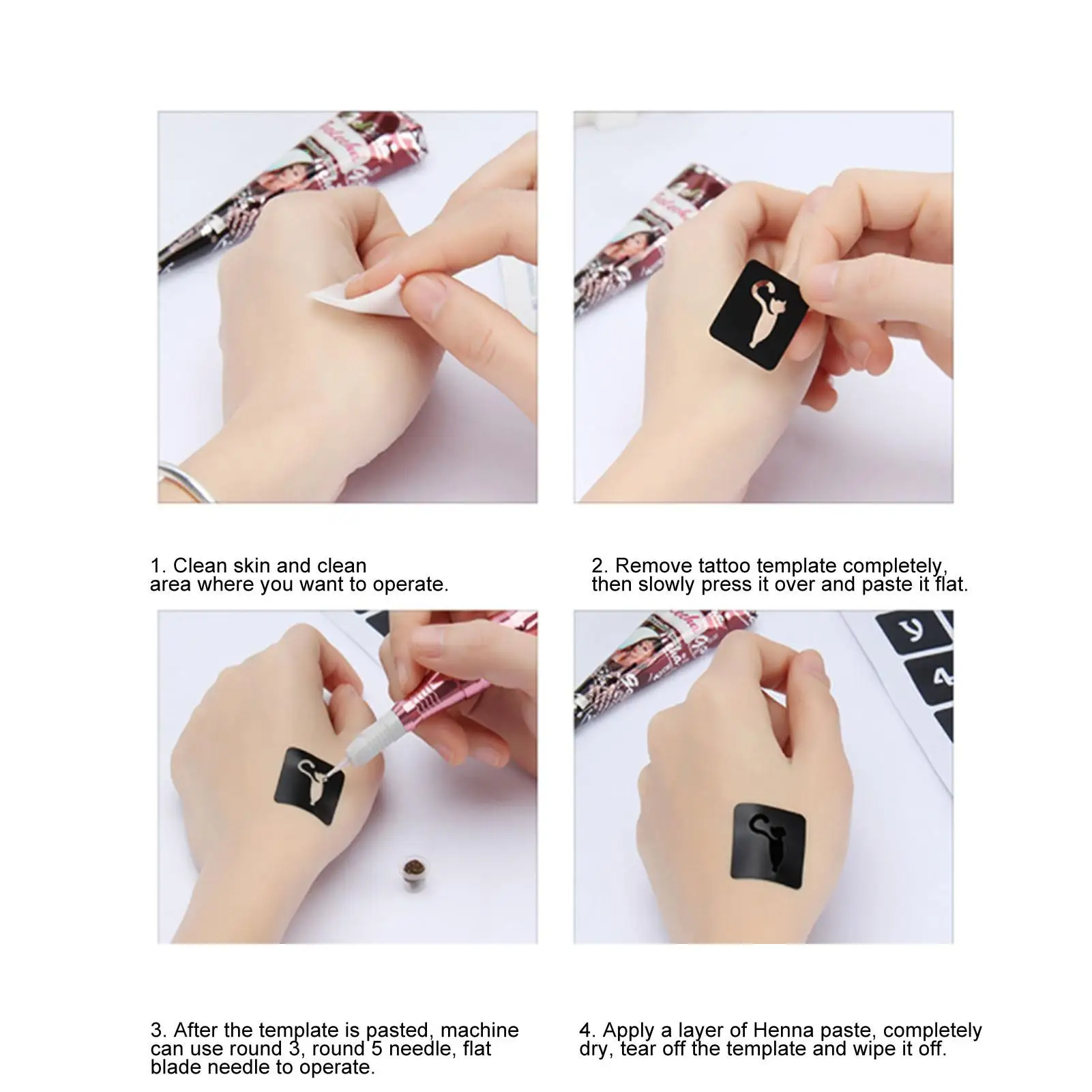 1. Clean skin and clean area where you want to operate.

2. Remove tattoo template completely, then slowly press it over and paste it flat.

3. After the template is pasted, machine can use round 3, round 5 needle, flat blade needle to operate.

4. Apply a layer of Henna paste, completely dry, tear off the template and wipe it off.