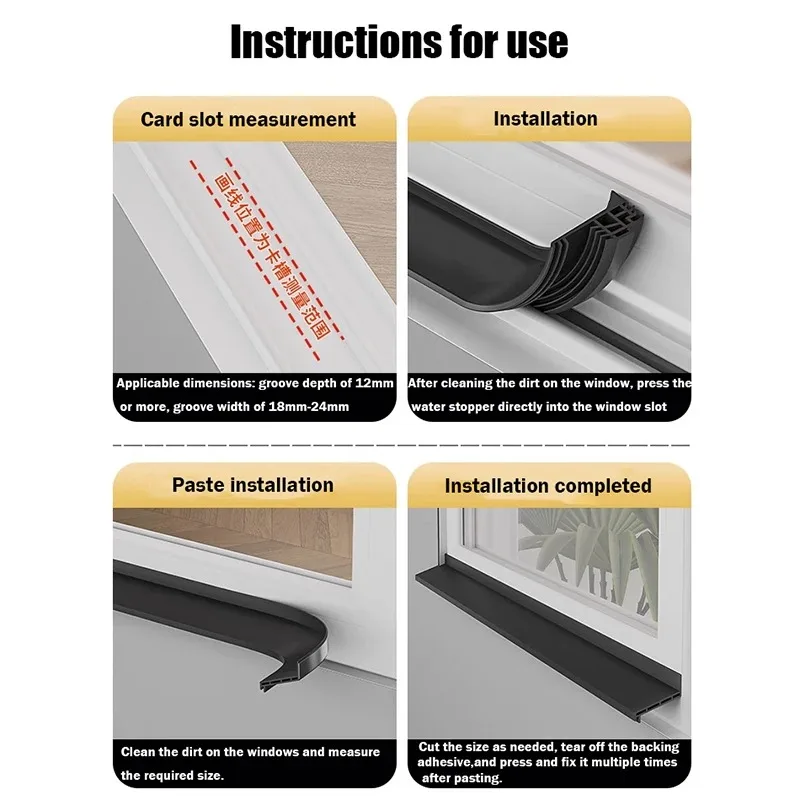 Instructions for use

Card slot measurement

画线位置为卡槽测量范围

Applicable dimensions: groove depth of 12mm or more, groove width of 18mm-24mm

Installation

After cleaning the dirt on the window, press the water stopper directly into the window slot

Paste installation

Clean the dirt on the windows and measure the required size.

Installation completed

Cut the size as needed, tear off the backing adhesive,and press and fix it multiple times after pasting.