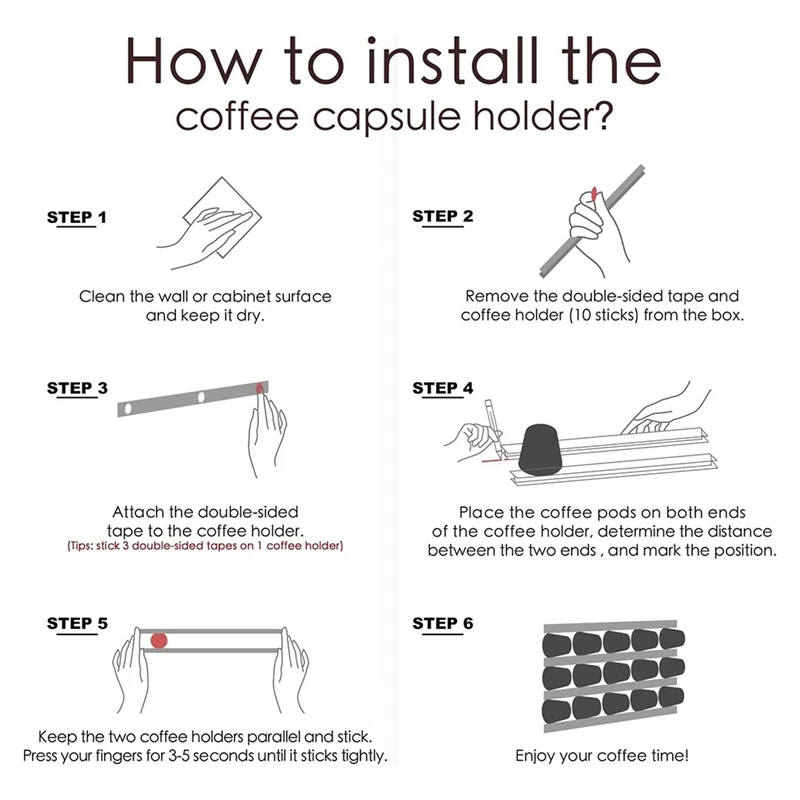 How to install the coffee capsule holder?

STEP 1

Clean the wall or cabinet surface and keep it dry.

STEP 2

Remove the double-sided tape and coffee holder (10 sticks) from the box.

STEP 3

Attach the double-sided tape to the coffee holder.
(Tips: stick 3 double-sided tapes on 1 coffee holder)

STEP 4

Place the coffee pods on both ends of the coffee holder, determine the distance between the two ends , and mark the position.

STEP 5

Keep the two coffee holders parallel and stick. Press your fingers for 3-5 seconds until it sticks tightly.

STEP 6

Enjoy your coffee time!