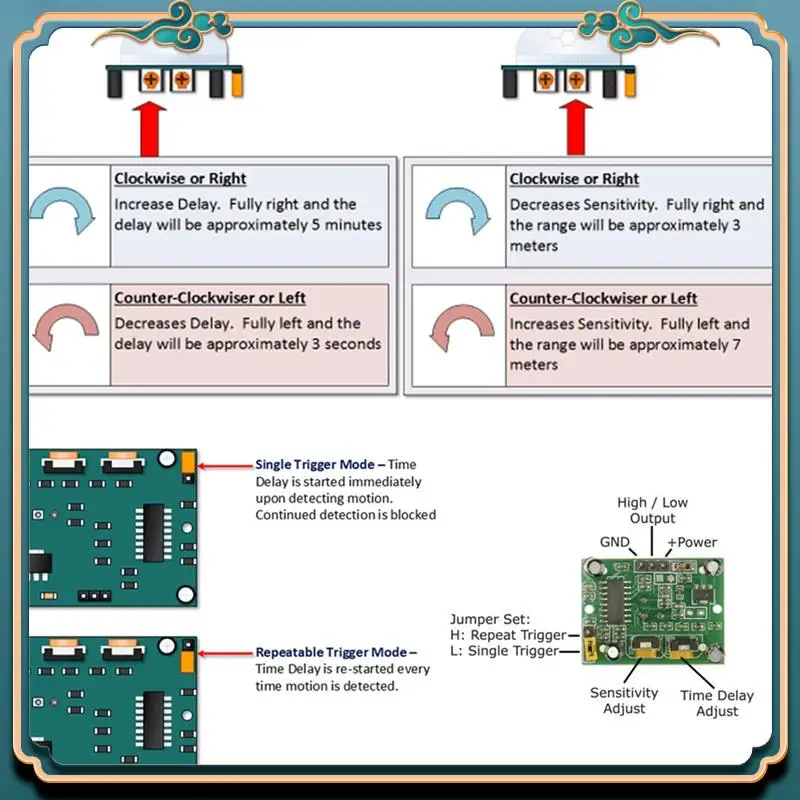 Clockwise or Right
Increase Delay. Fully right and the delay will be approximately 5 minutes

Counter-Clockwiser or Left
Decreases Delay. Fully left and the delay will be approximately 3 seconds

Clockwise or Right
Decreases Sensitivity. Fully right and the range will be approximately 3 meters

Counter-Clockwiser or Left
Increases Sensitivity. Fully left and the range will be approximately 7 meters

Single Trigger Mode – Time Delay is started immediately upon detecting motion. Continued detection is blocked

Repeatable Trigger Mode – Time Delay is re-started every time motion is detected.

High / Low Output
GND
+Power
Jumper Set:
H: Repeat Trigger
L: Single Trigger
Sensitivity Adjust
Time Delay Adjust