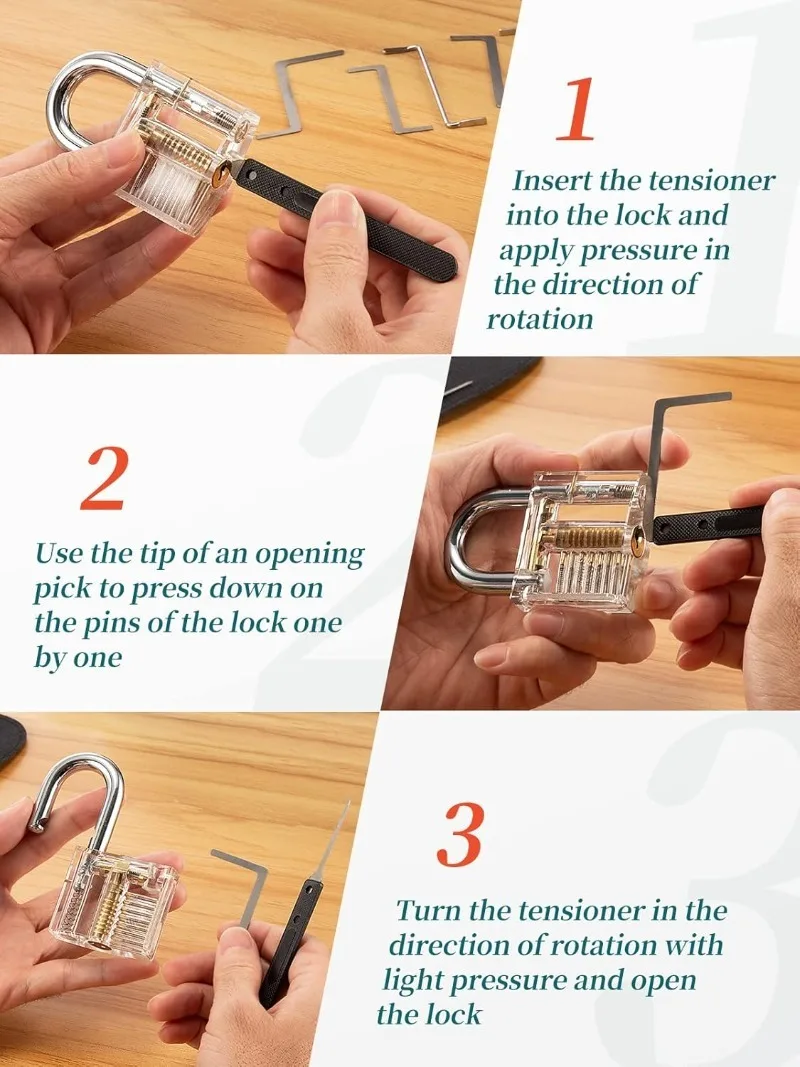 1

Insert the tensioner into the lock and apply pressure in the direction of rotation

2

Use the tip of an opening pick to press down on the pins of the lock one by one

3

Turn the tensioner in the direction of rotation with light pressure and open the lock