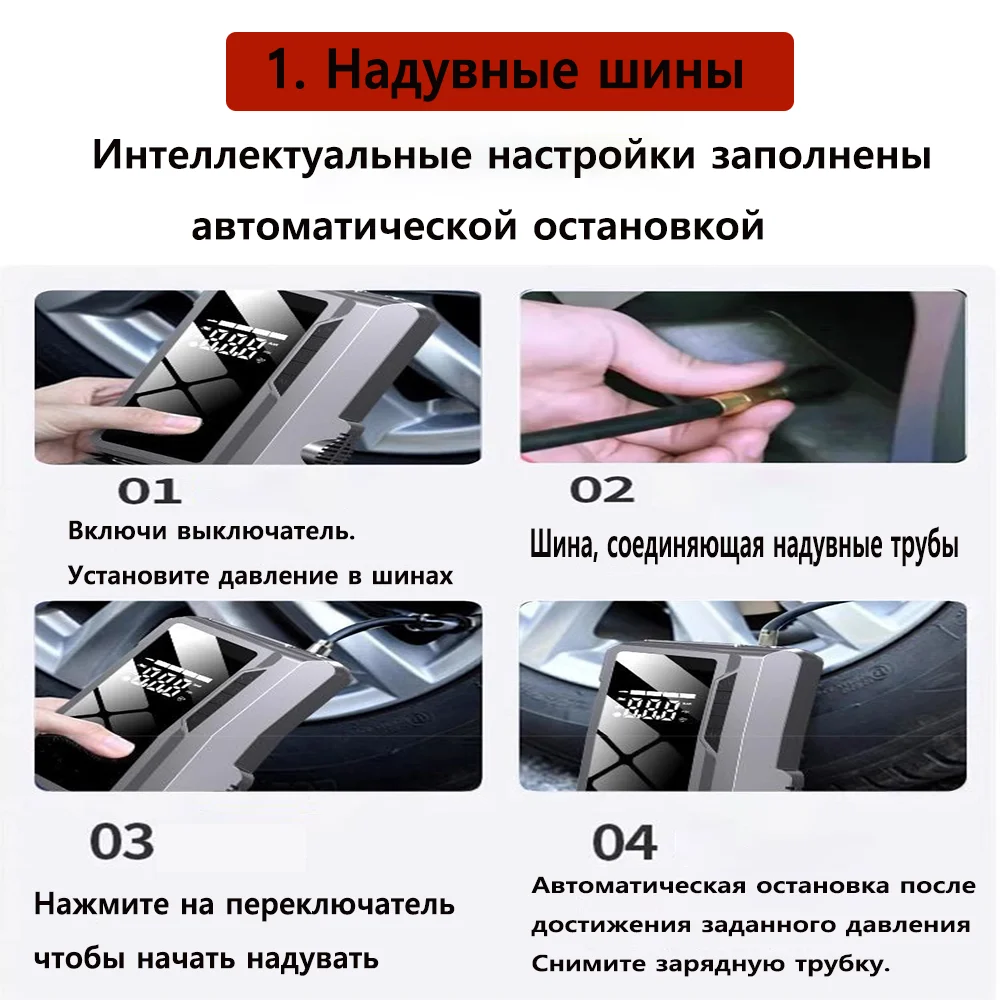 1. Надувные шины

Интеллектуальные настройки заполнены автоматической остановкой

01

Включи выключатель.
Установите давление в шинах

02

Шина, соединяющая надувные трубы

03

Нажмите на переключатель
чтобы начать надувать

04

Автоматическая остановка после достижения заданного давления
Снимите зарядную трубку.