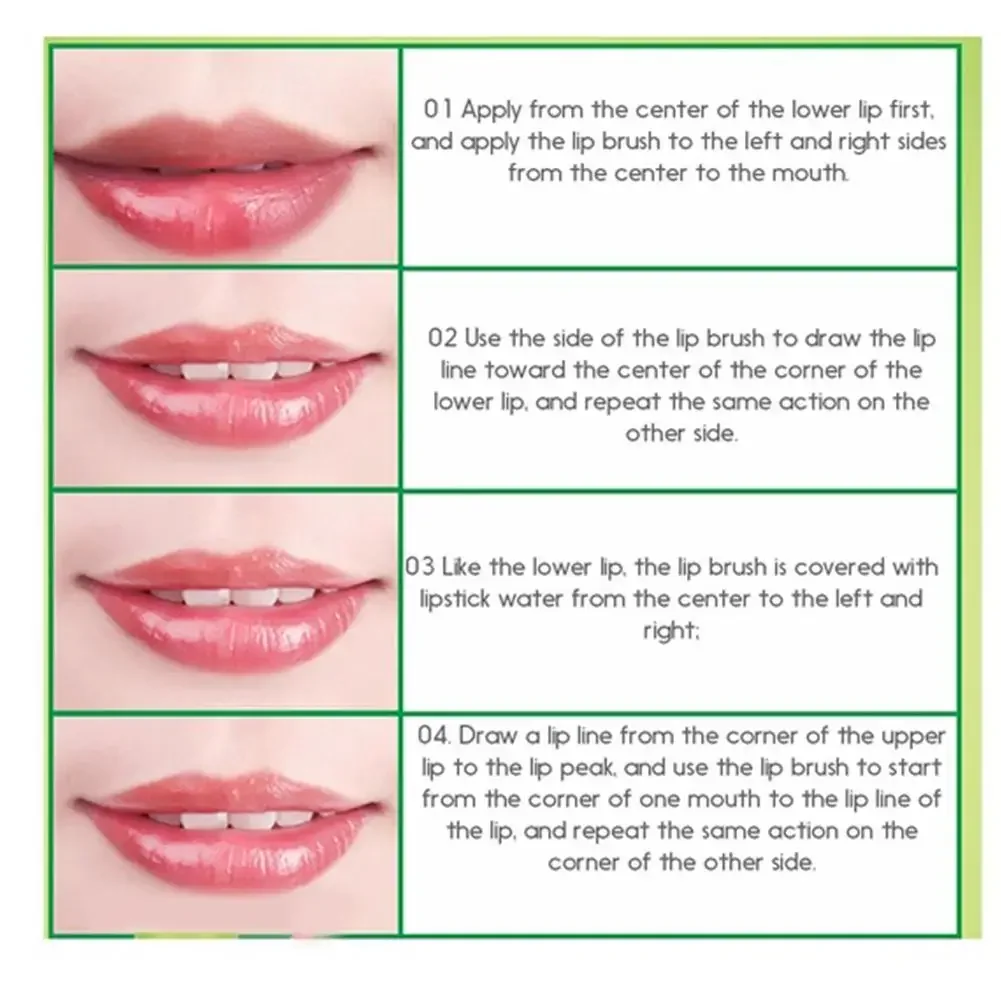 01 Apply from the center of the lower lip first, and apply the lip brush to the left and right sides from the center to the mouth.

02 Use the side of the lip brush to draw the lip line toward the center of the corner of the lower lip, and repeat the same action on the other side.

03 Like the lower lip, the lip brush is covered with lipstick water from the center to the left and right;

04. Draw a lip line from the corner of the upper lip to the lip peak, and use the lip brush to start from the corner of one mouth to the lip line of the lip, and repeat the same action on the corner of the other side.