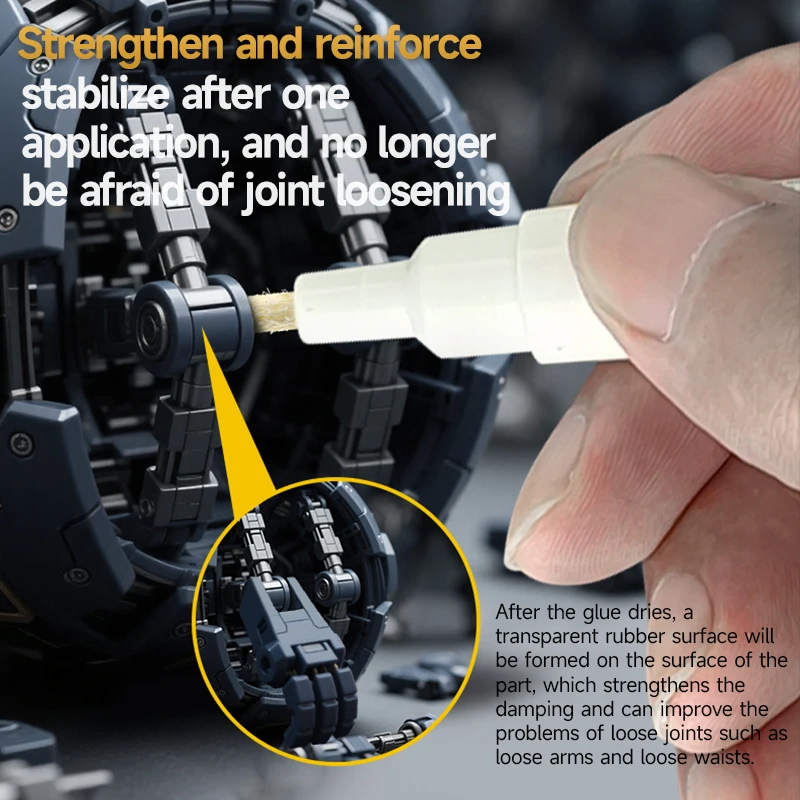 Strengthen and reinforce stabilize after one application, and no longer be afraid of joint loosening

After the glue dries, a transparent rubber surface will be formed on the surface of the part, which strengthens the damping and can improve the problems of loose joints such as loose arms and loose waists.