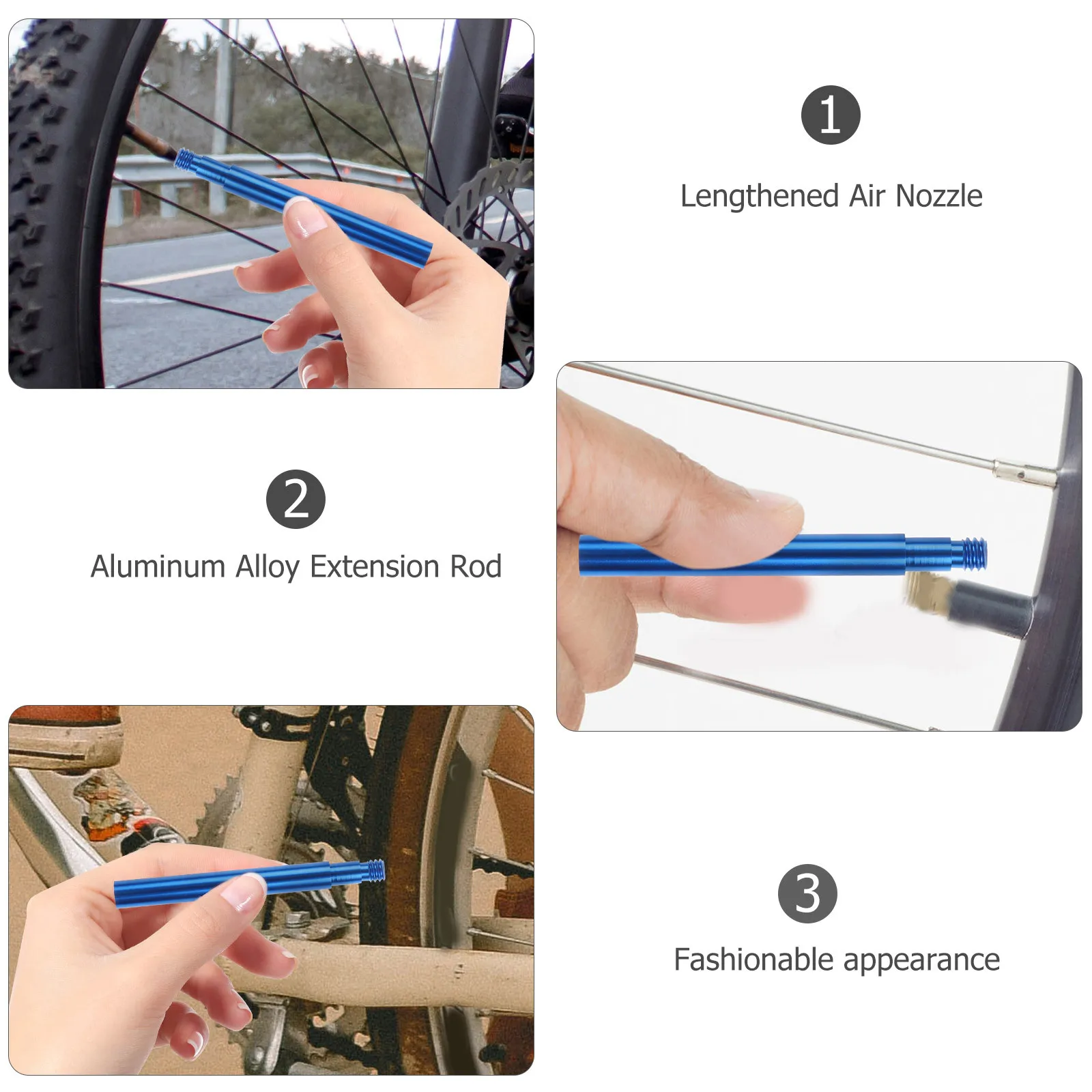 1

Lengthened Air Nozzle

2

Aluminum Alloy Extension Rod

3

Fashionable appearance