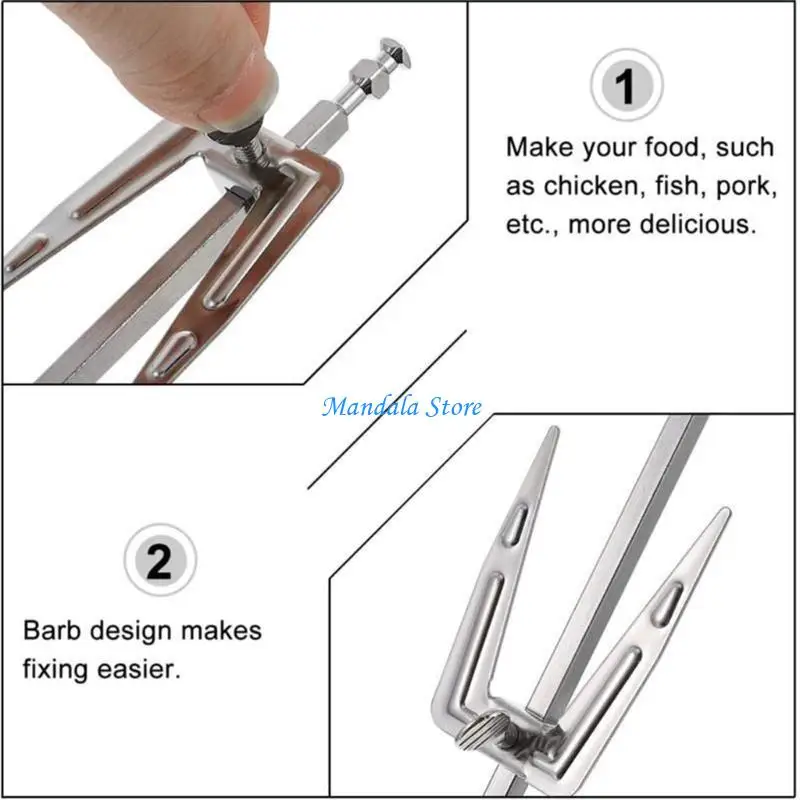 1

Make your food, such as chicken, fish, pork, etc., more delicious.

Mandala Store

2

Barb design makes fixing easier.