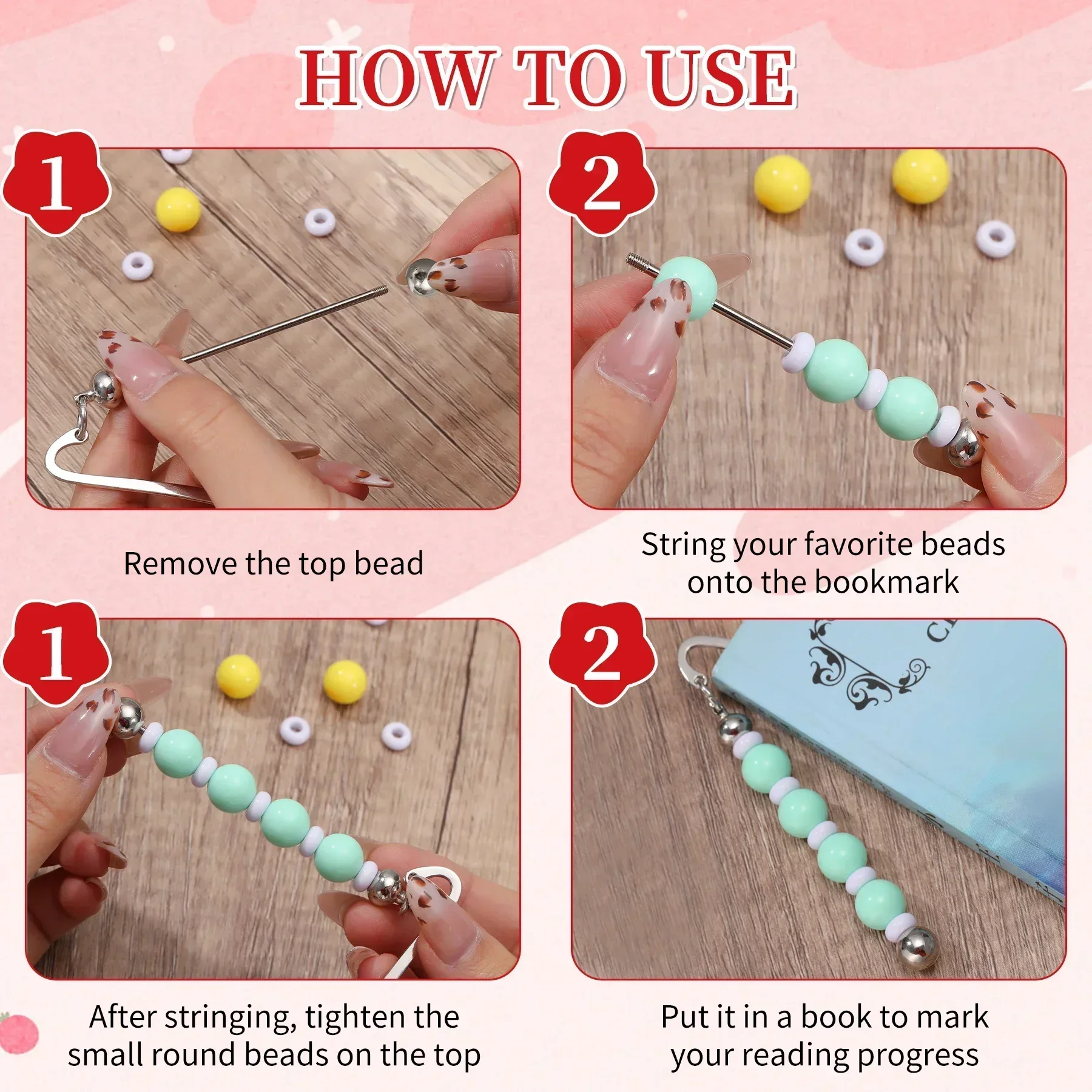 HOW TO USE

1

Remove the top bead

2

String your favorite beads onto the bookmark

1

After stringing, tighten the small round beads on the top

2

Put it in a book to mark your reading progress