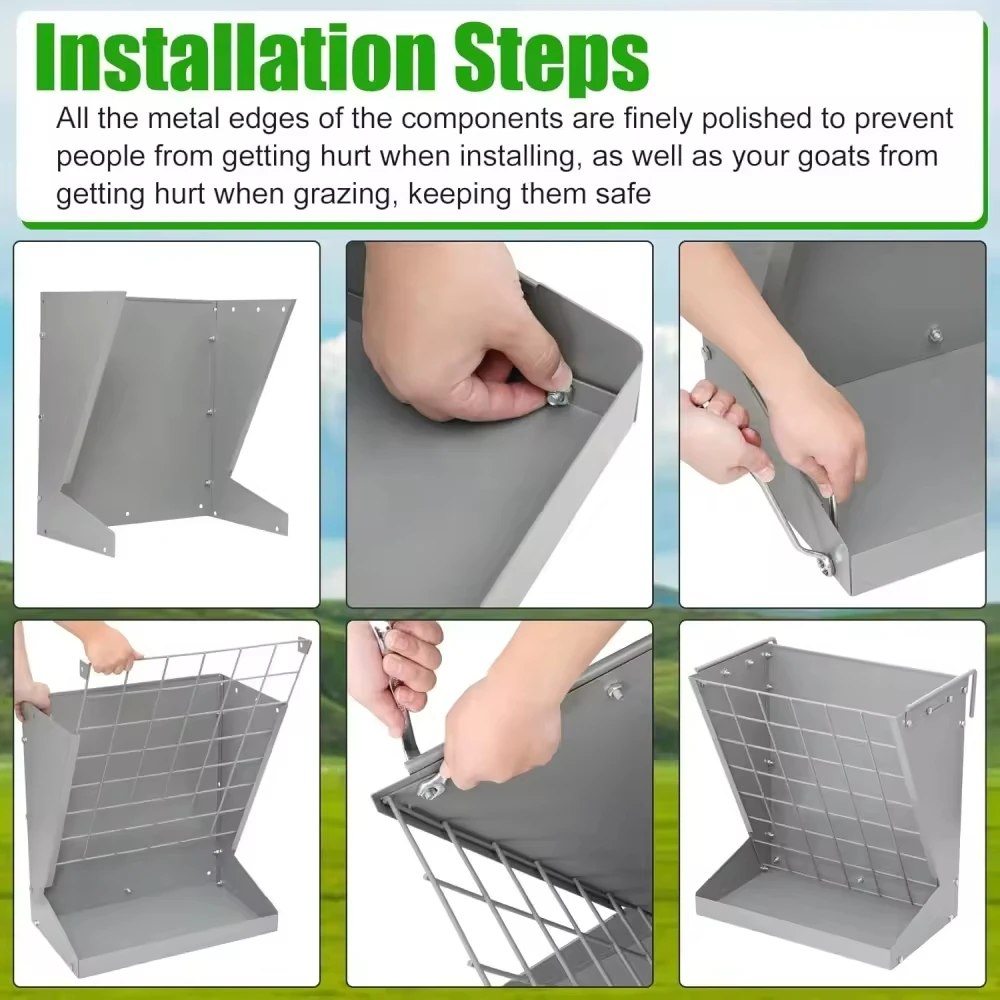 Installation Steps

All the metal edges of the components are finely polished to prevent people from getting hurt when installing, as well as your goats from getting hurt when grazing, keeping them safe